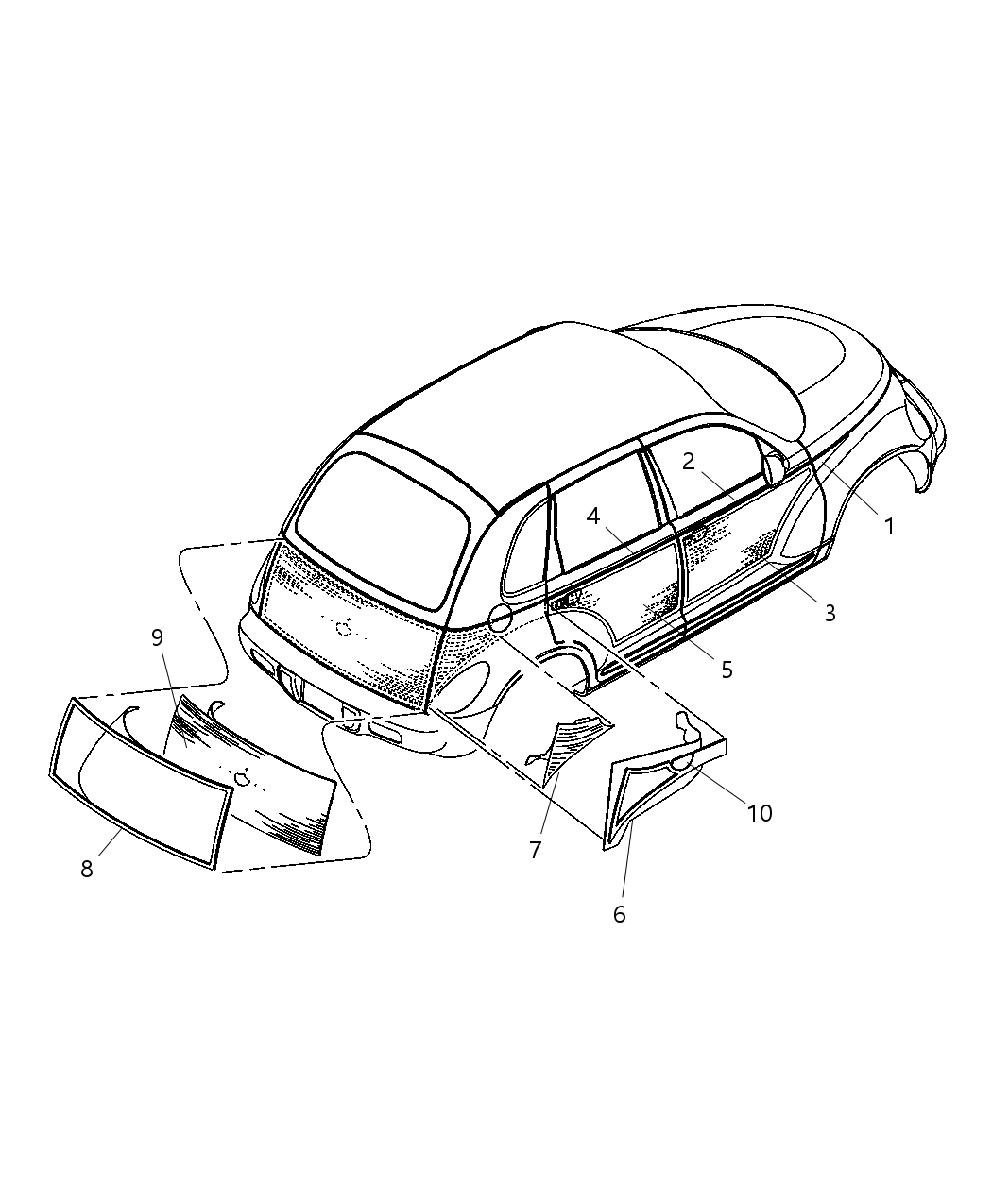 2
1
4
3
5
9
10
7
8
6