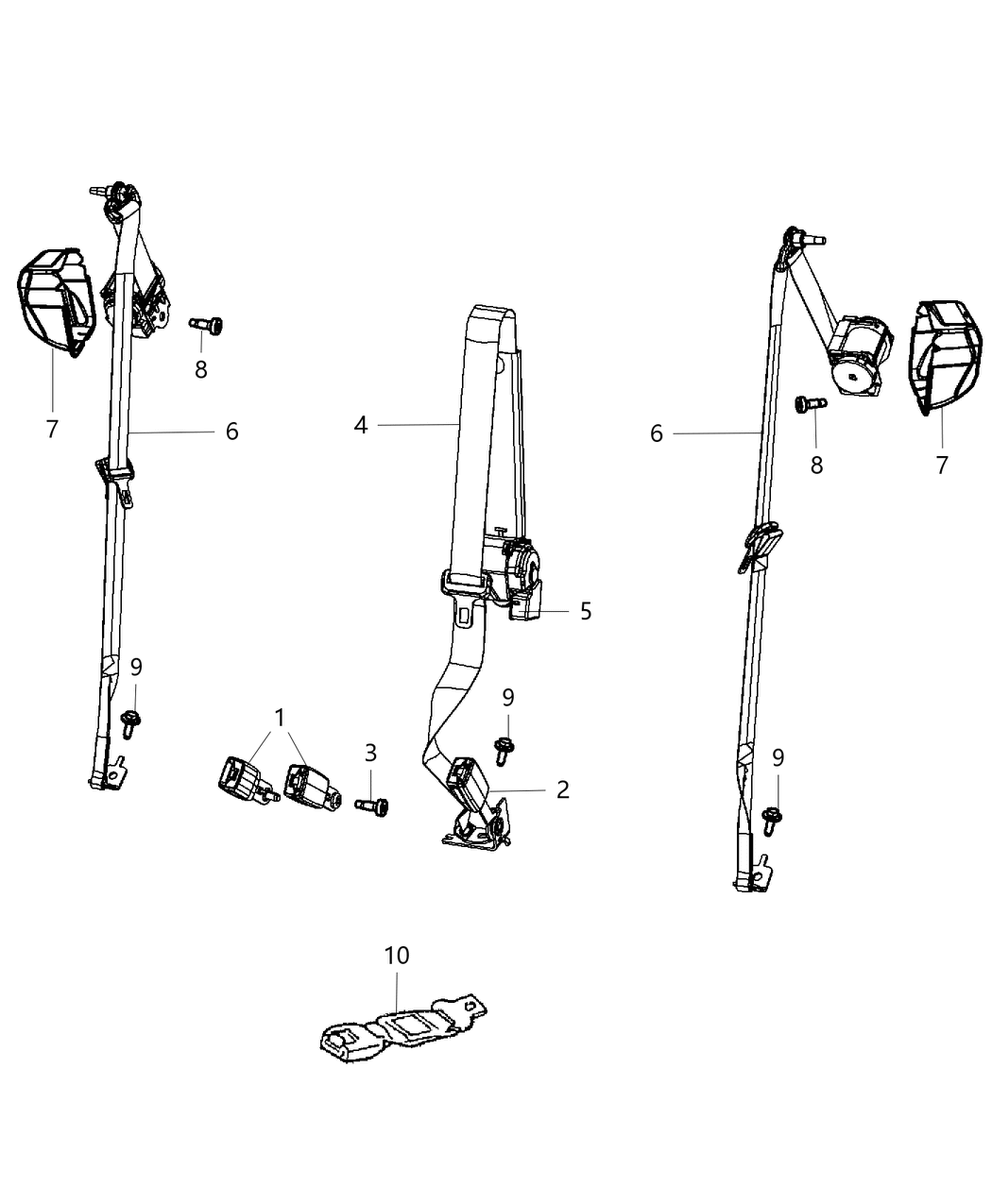 8
7
6
4
6
8
7
5
9
9
1
3
2
9
10