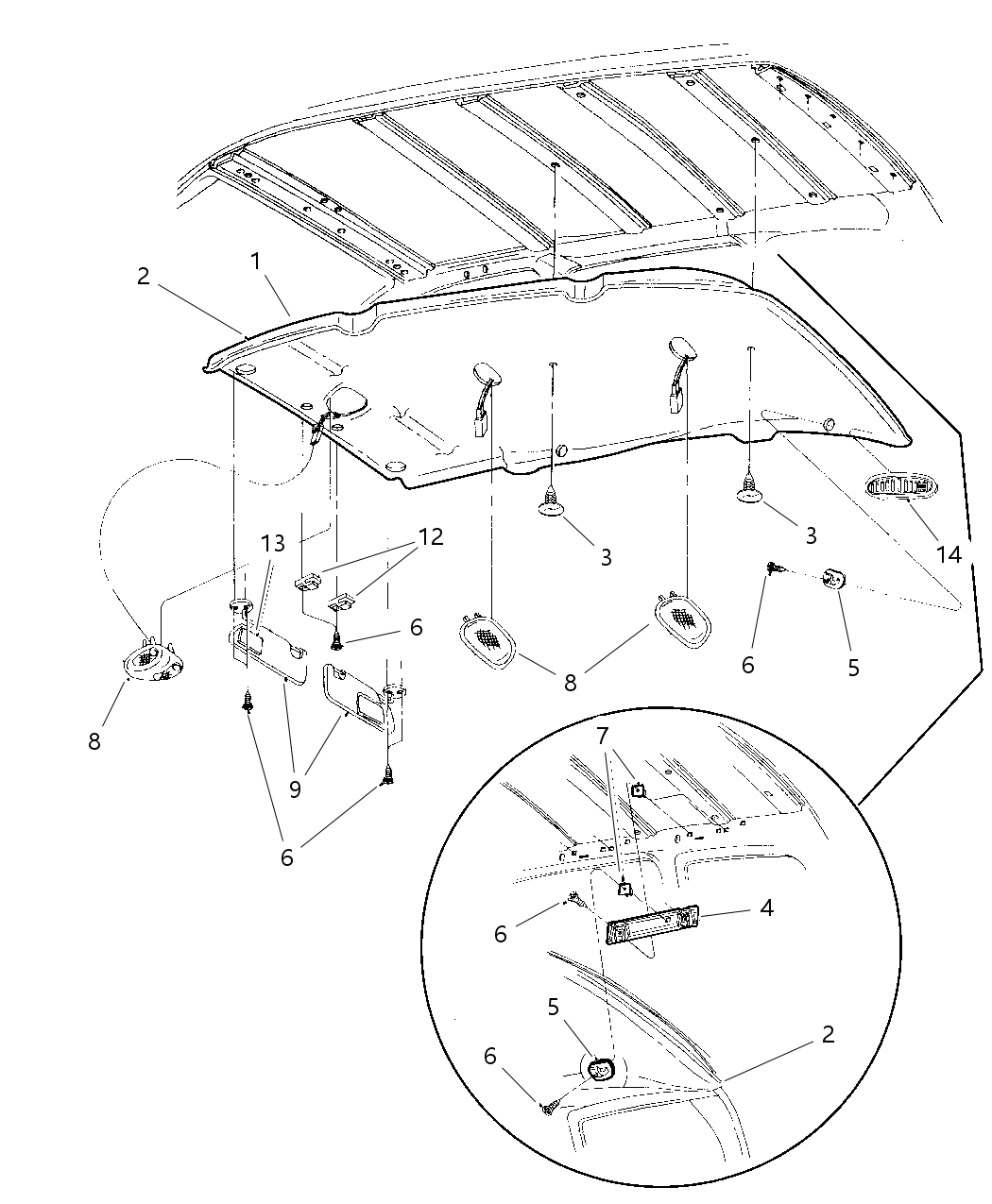 2
1
13
12
3
3
14
6
8
6
5
8
9
6
7
6
4
5
6
2