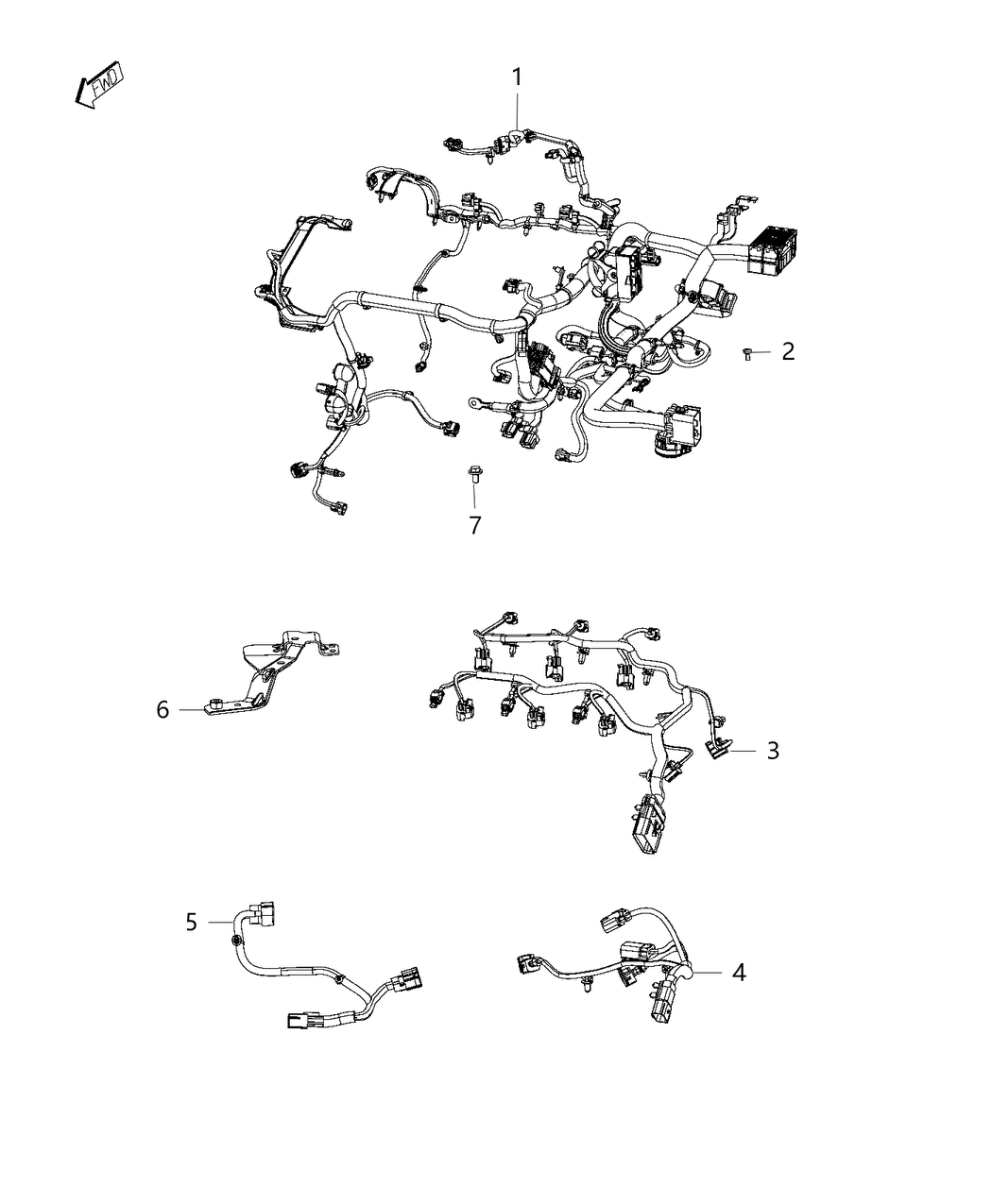 FWD

1

2

7

6

3

5

4