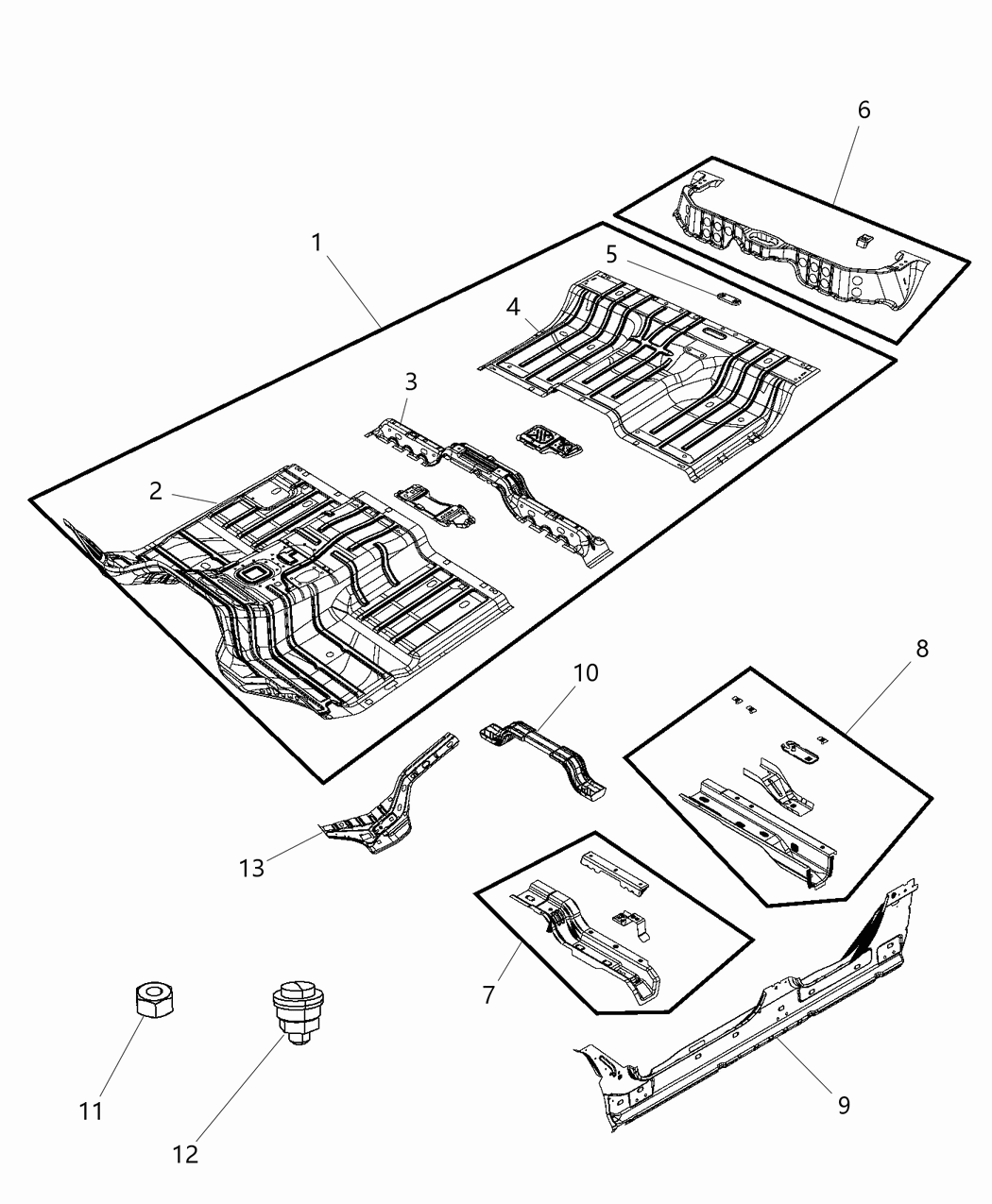 6
1
5
4
3
2
8
10
13
7
11
12
9