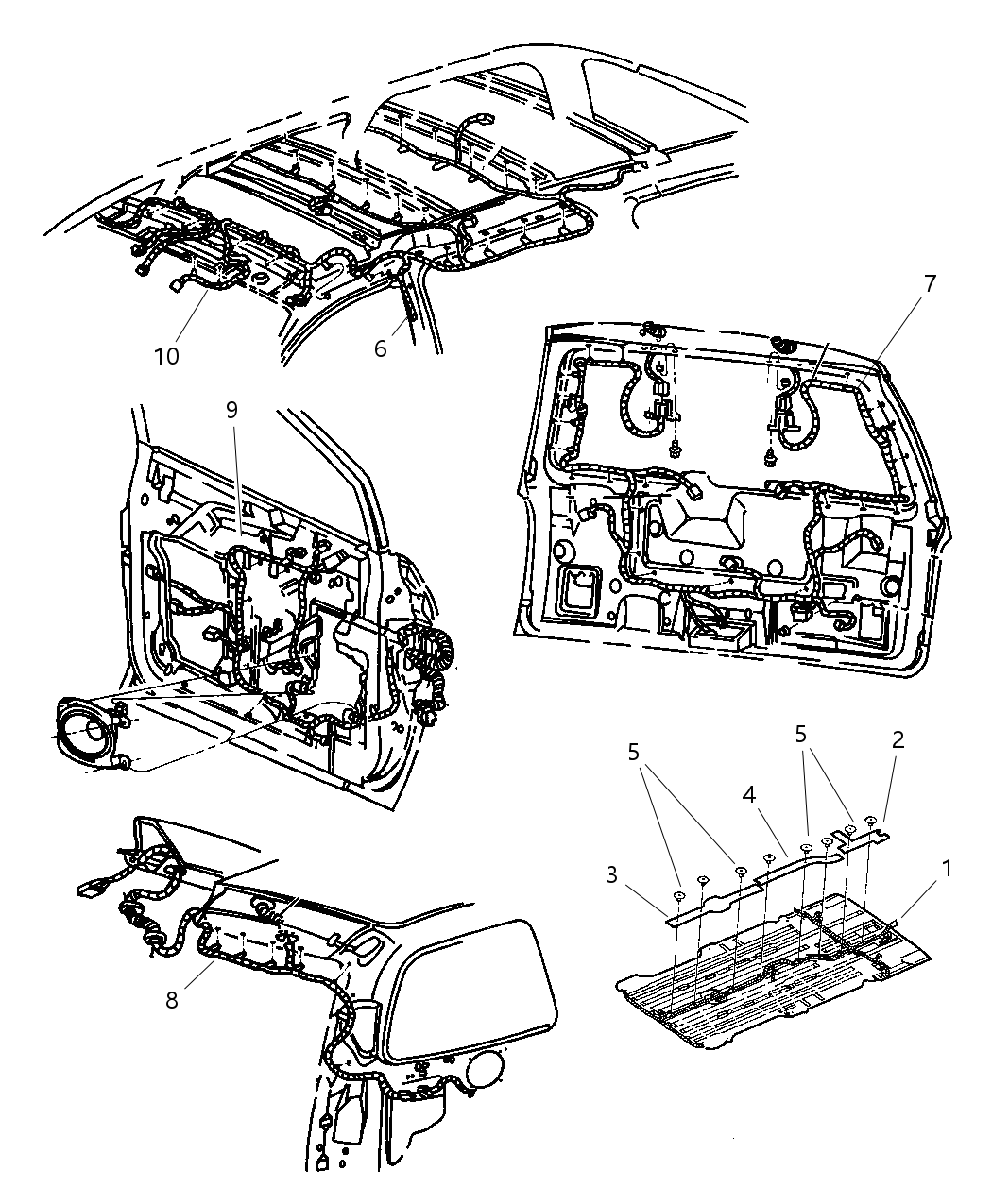 10
6
7
9
5
5
2
4
3
1
8