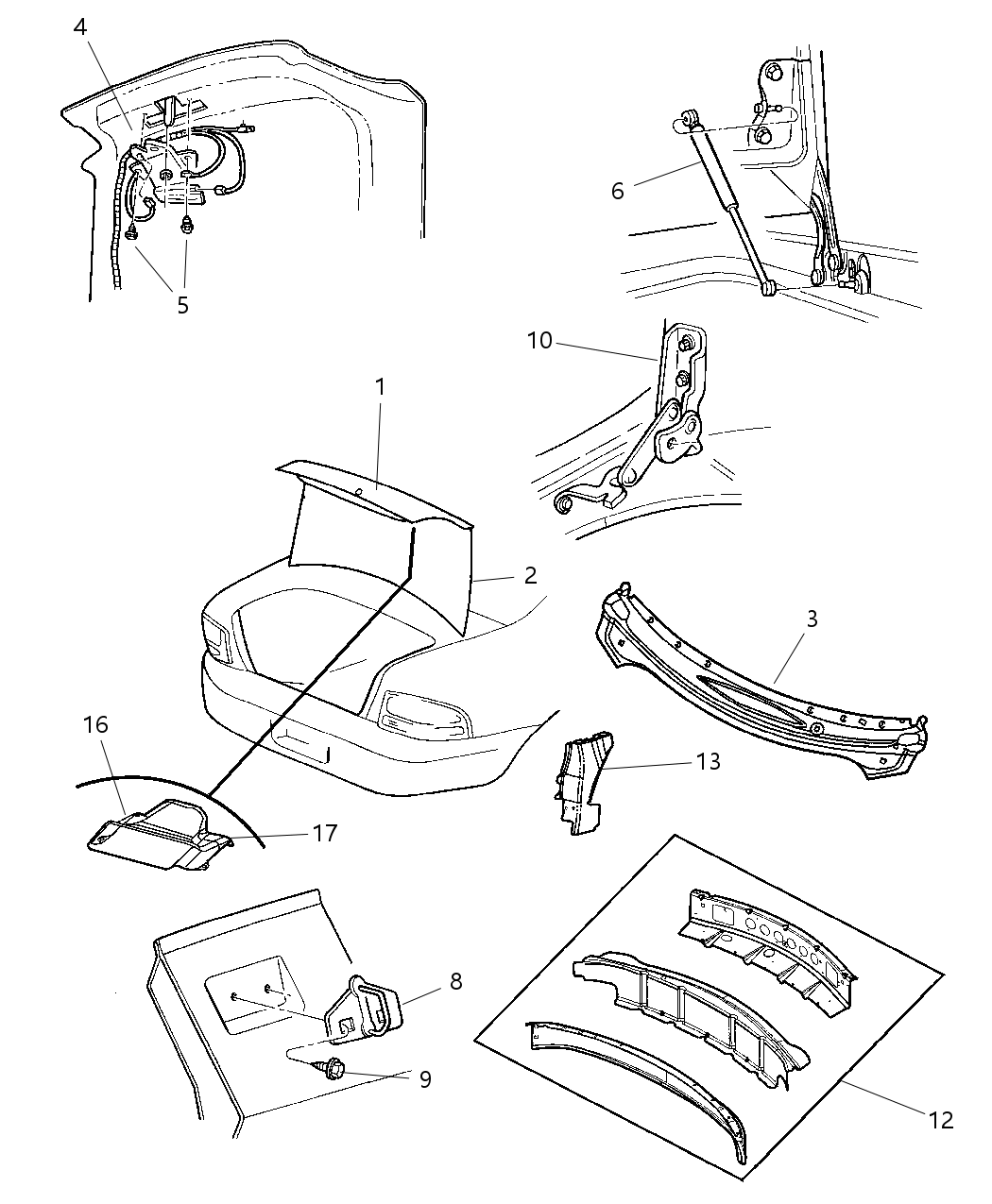 4
5
6
10
1
2
3
16
17
13
8
9
12