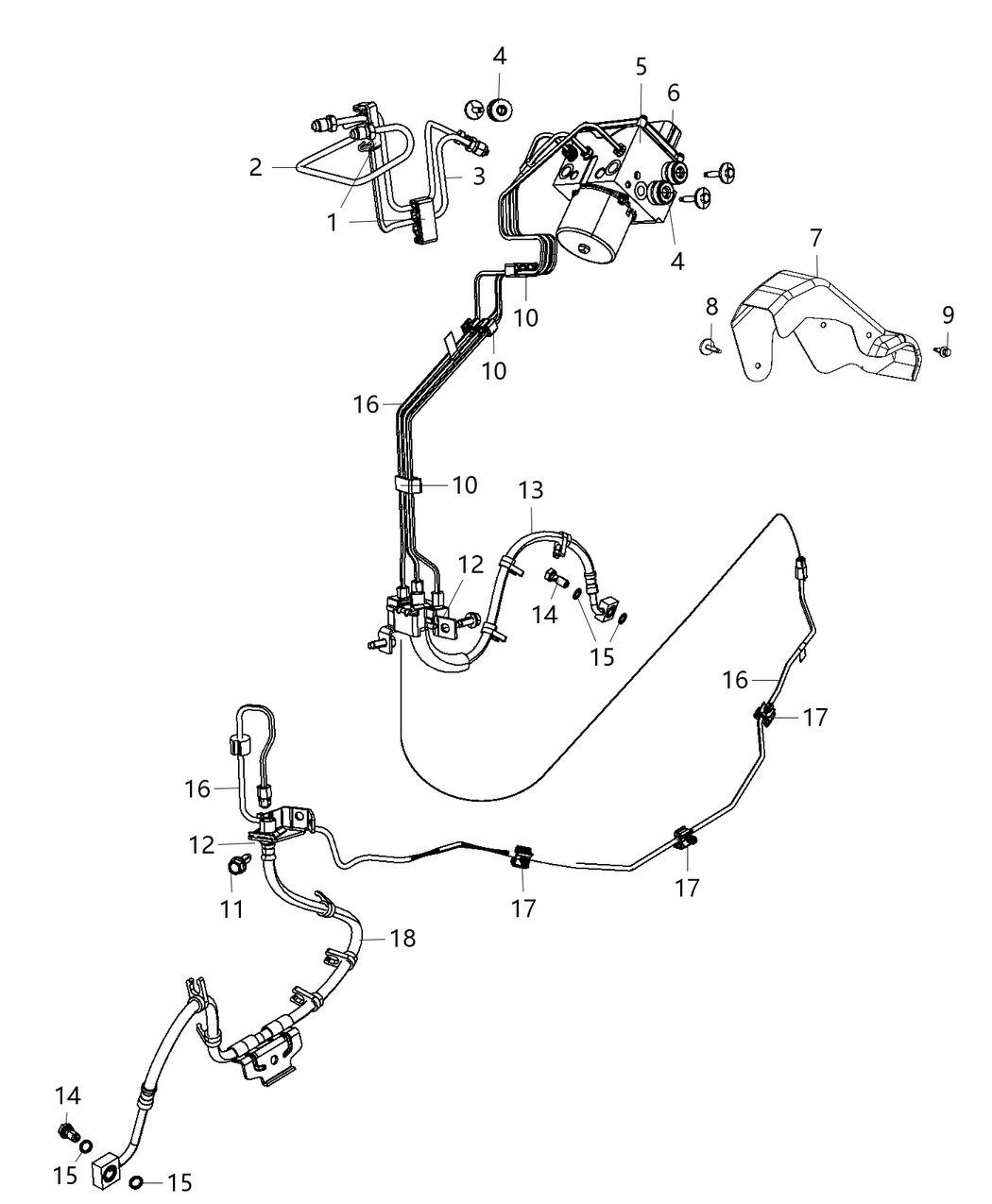 4
5
6
2
3
1
4
7
8
9
10
10
16
10
13
12
14
15
16
17
16
12
11
17
17
18
14
15
15