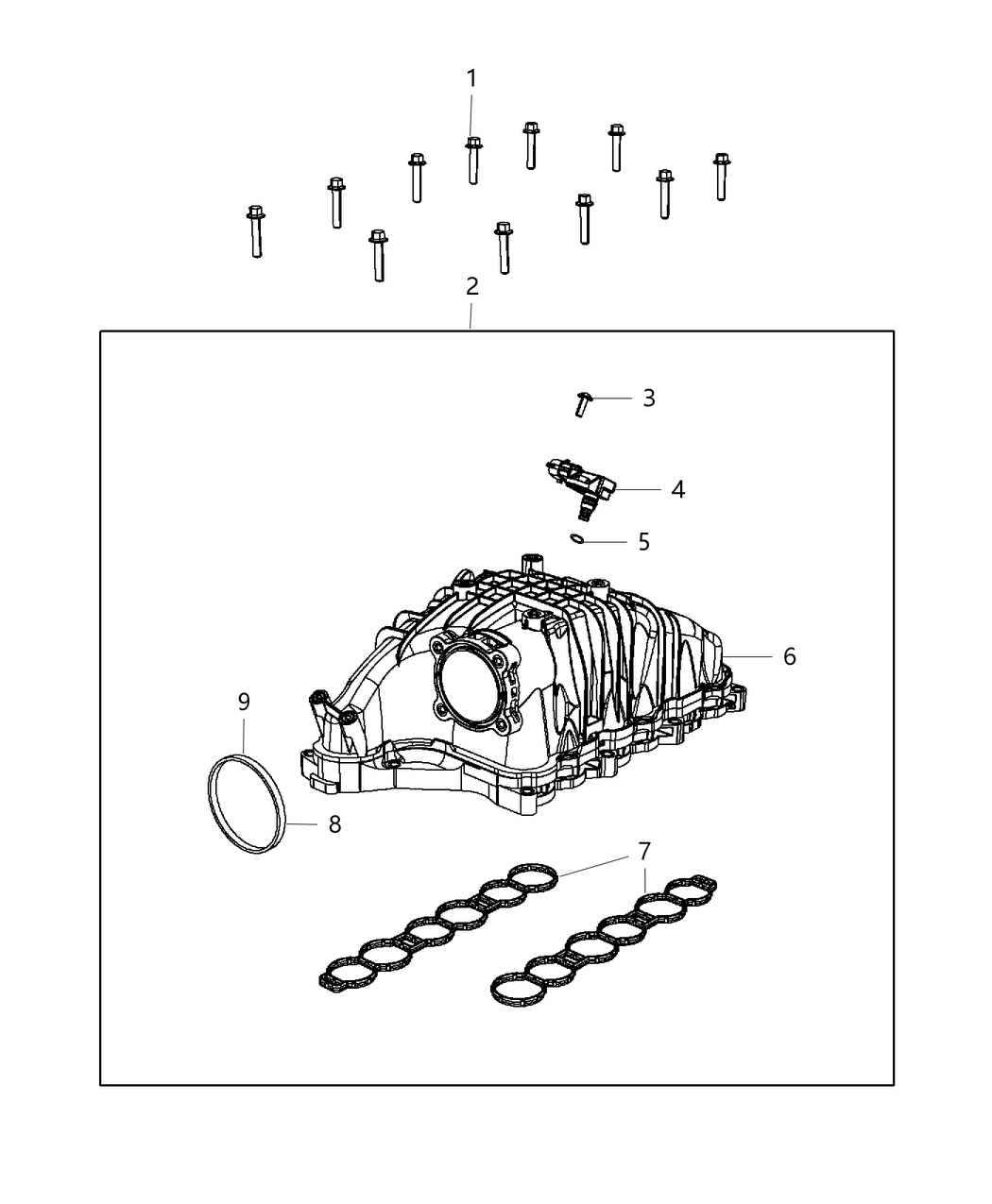 1
2
3
4
5
6
9
8
7