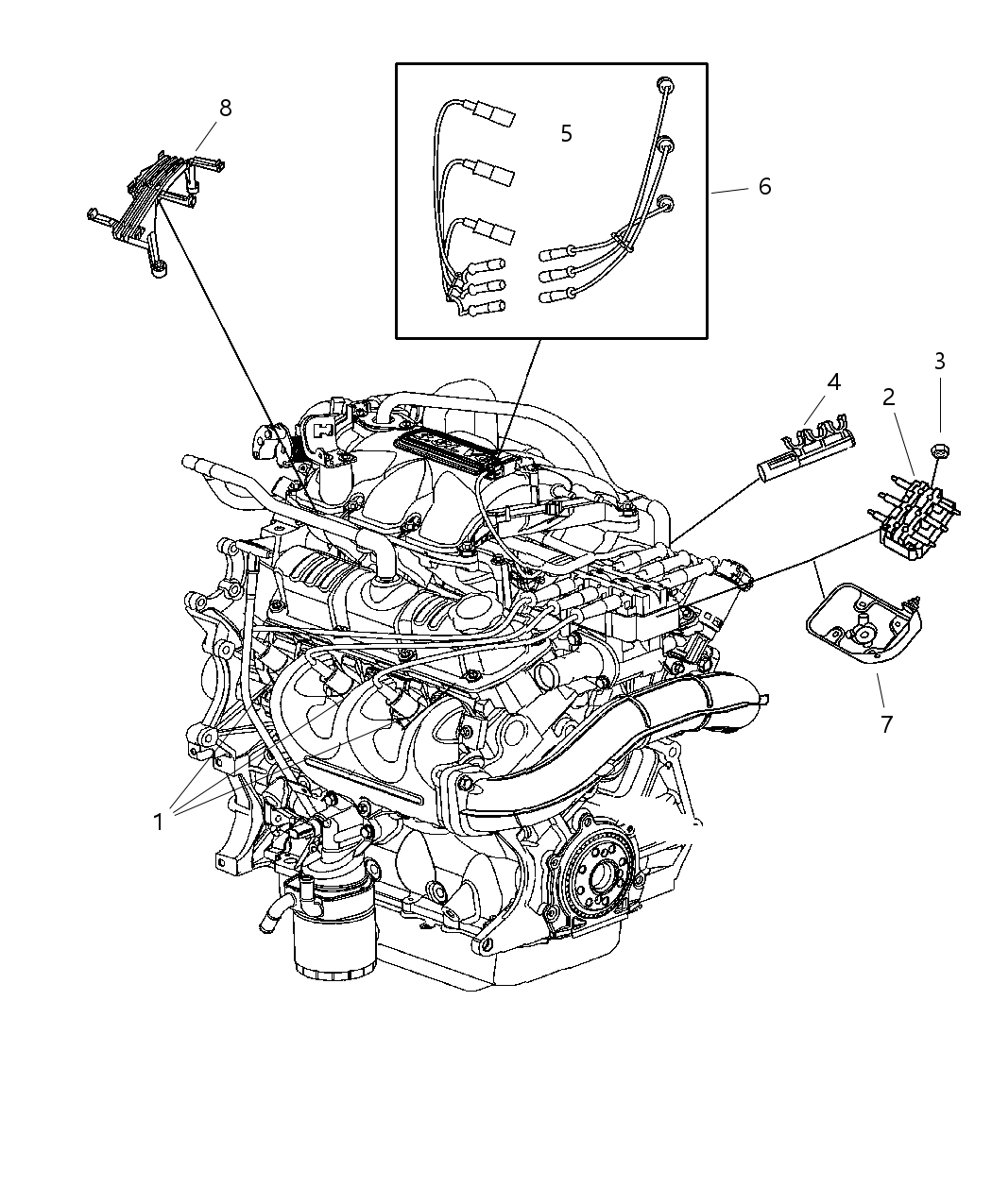 8
5
6
4
3
2
7
1