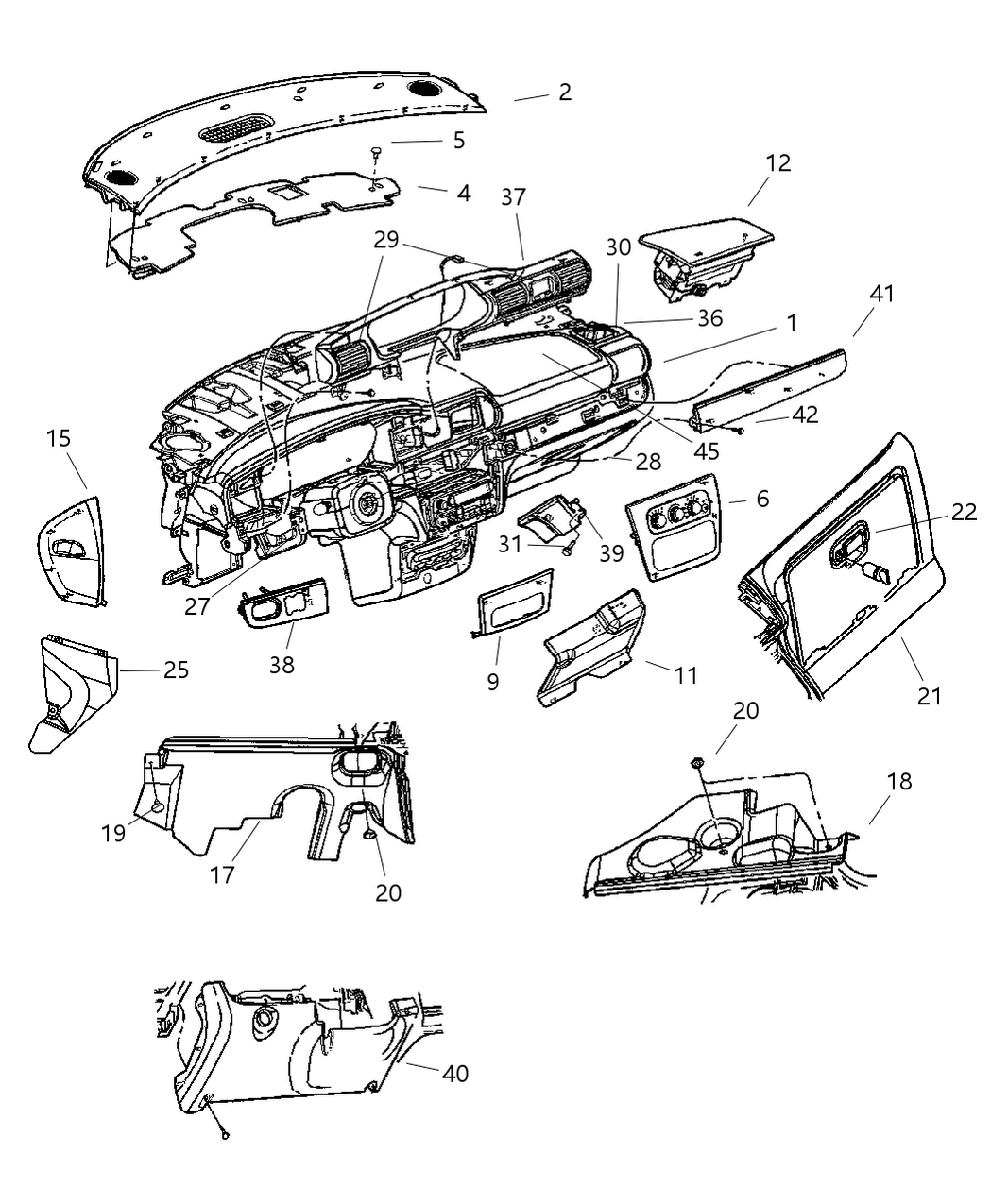 2
5
4
12
37
29
30
36
1
41
42
45
28
15
6
22
31
39
27
38
9
11
21
25
20
18
19
17
20
40