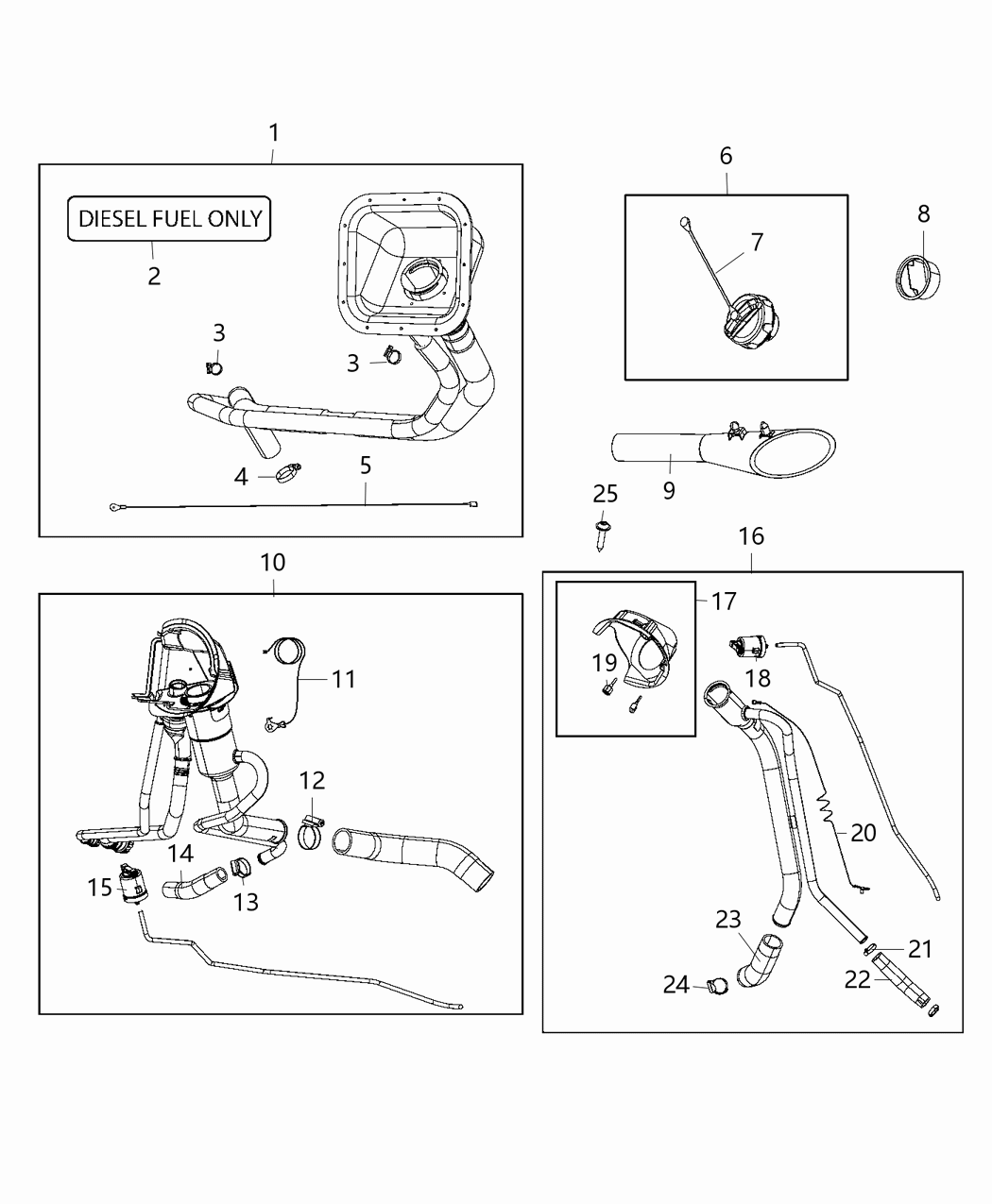 1
DIESEL FUEL ONLY
2
3
3
4
5
6
7
8
9
25
10
11
12
13
14
15
16
17
18
19
20
21
22
23
24