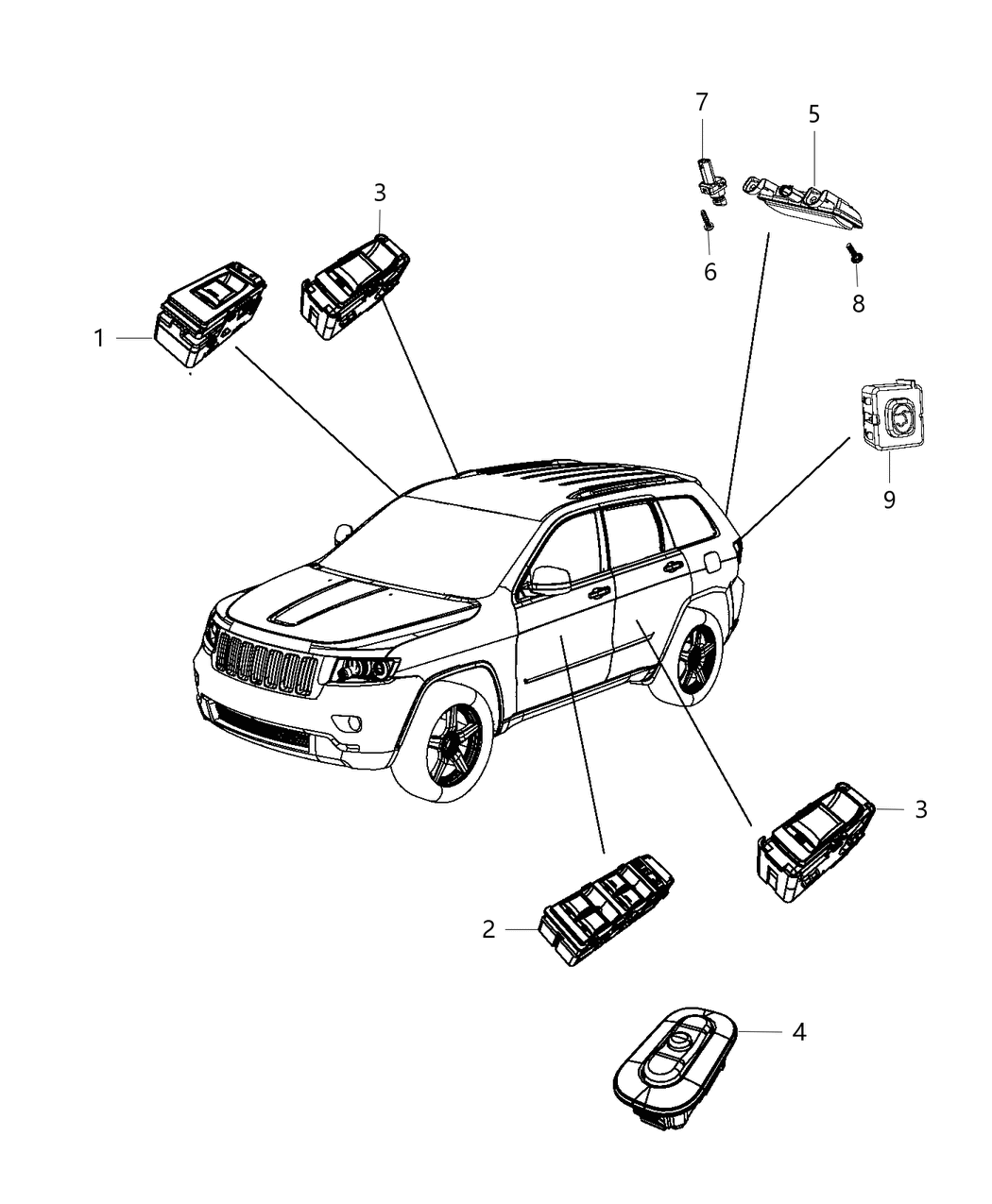 7
5
3
6
8
1
9
3
2
4