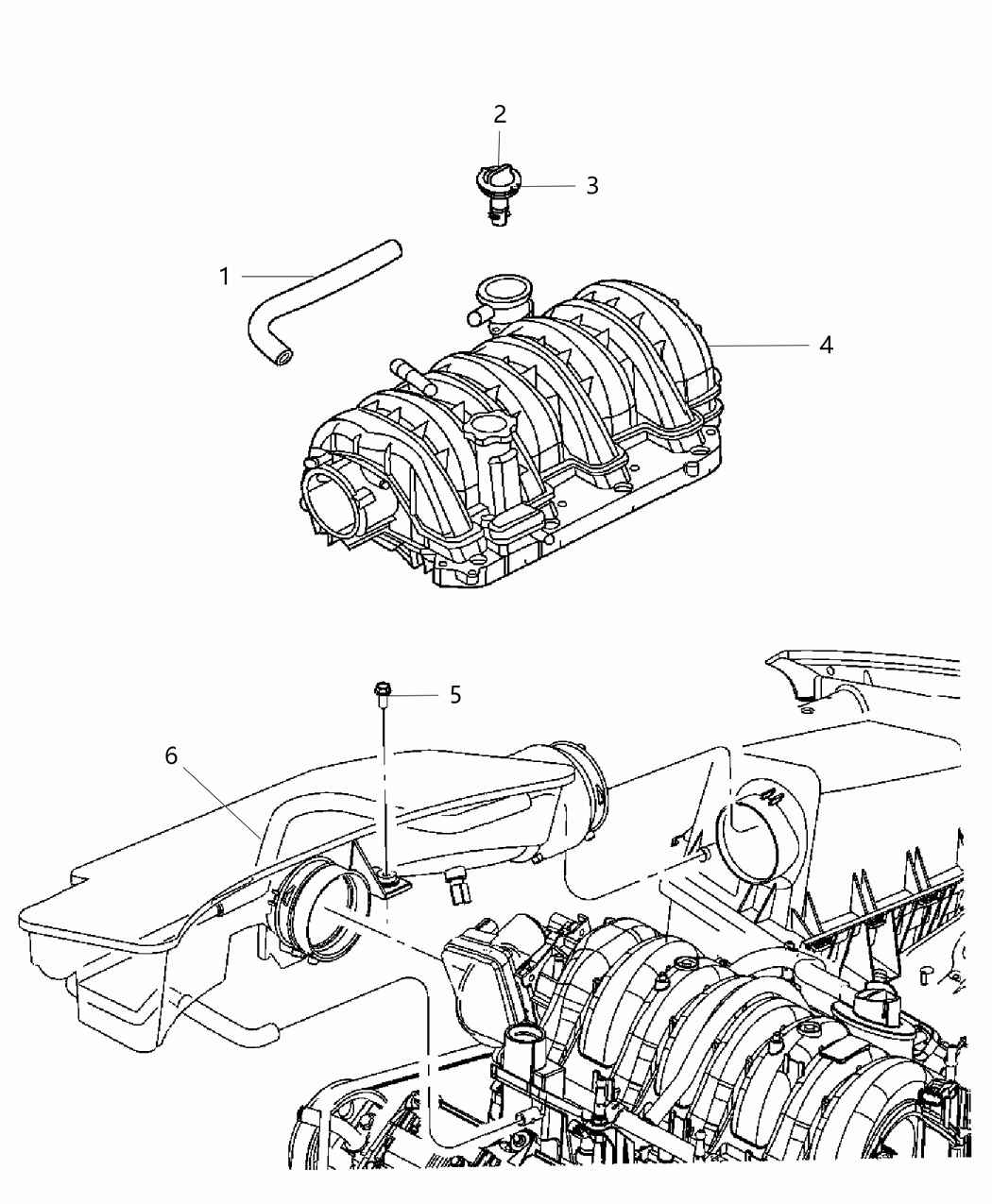 2
3
1
4
5
6