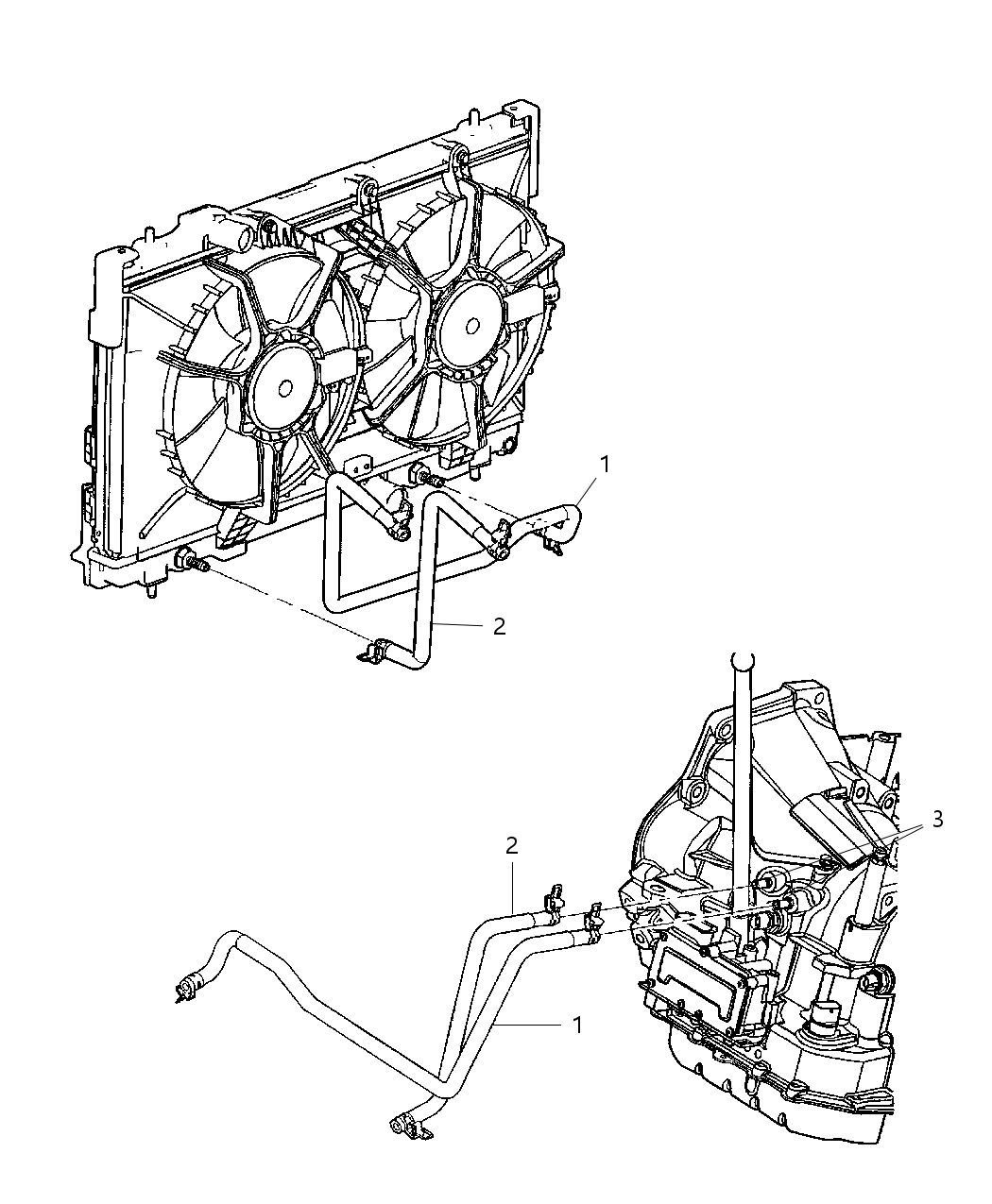 1
2
3
2
1