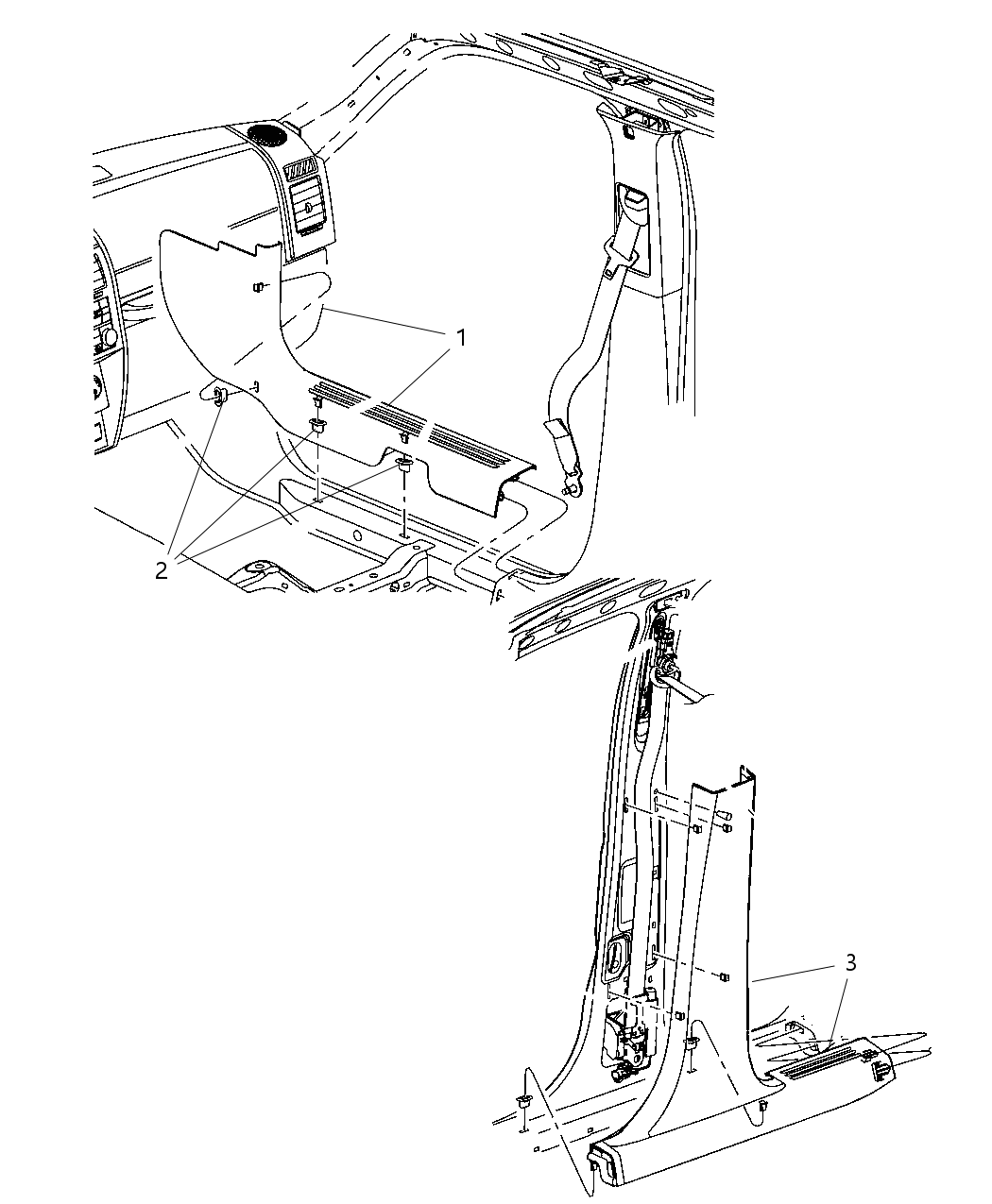 1
2
3