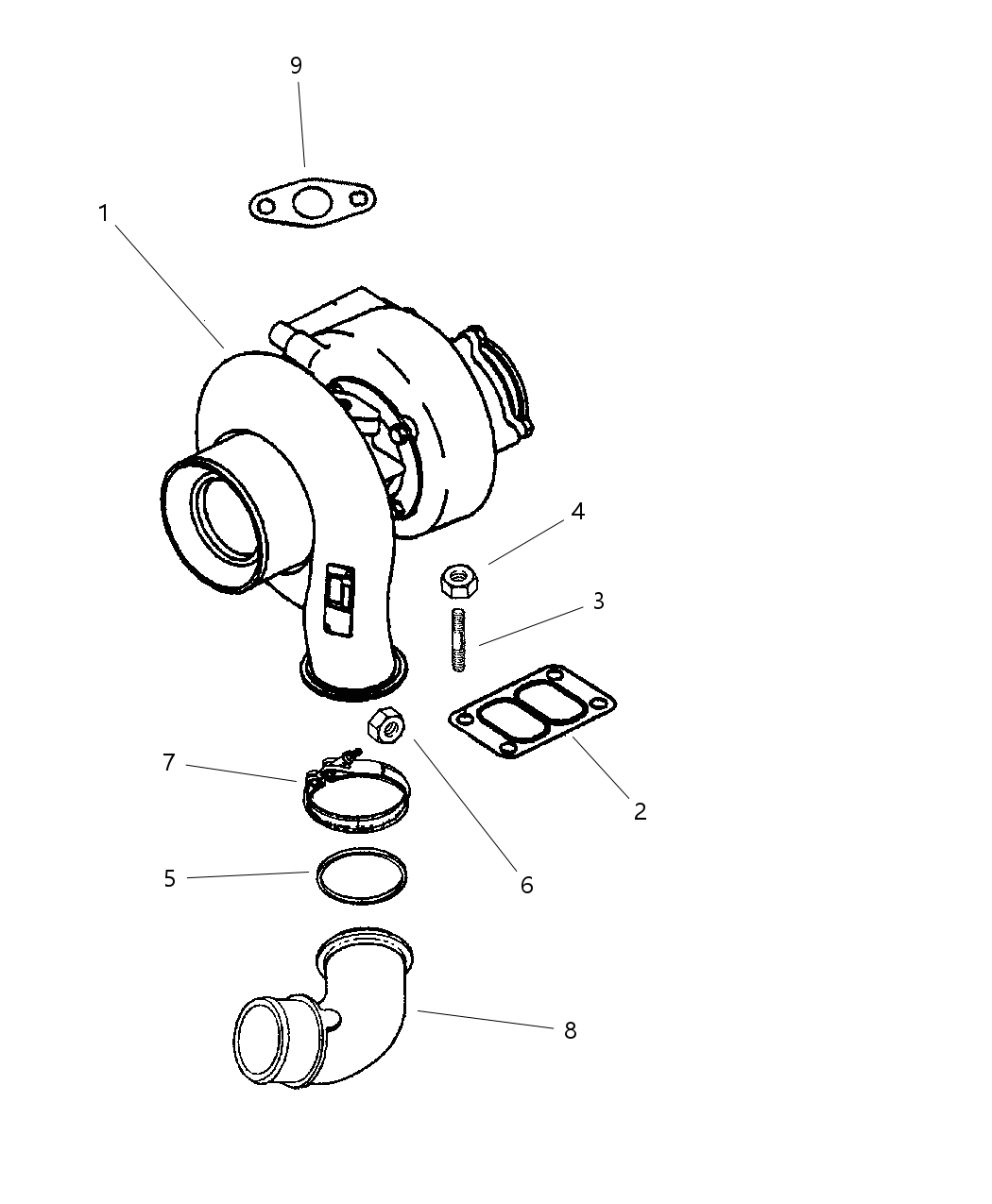 9
1
4
3
2
7
6
5
8