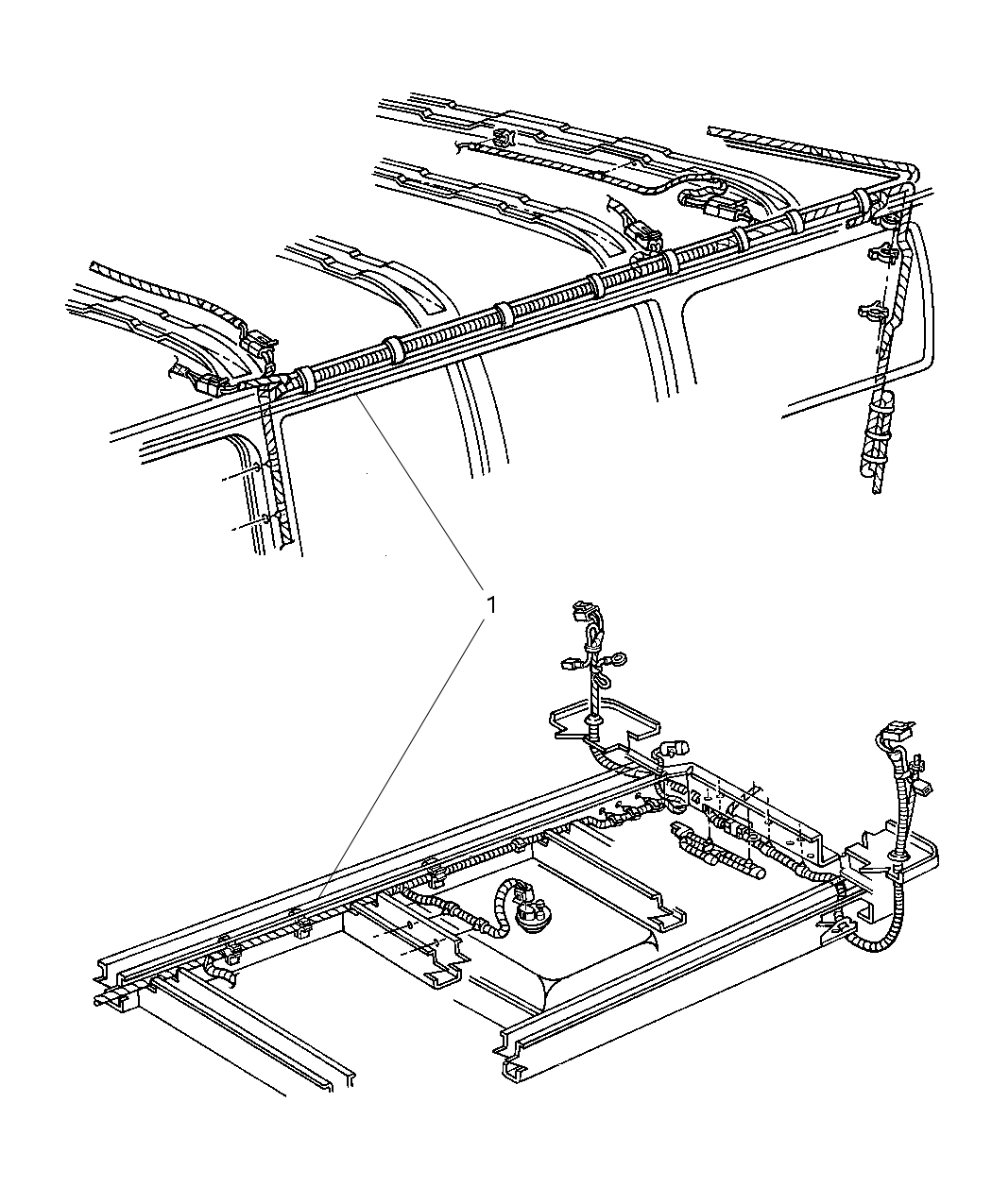 1