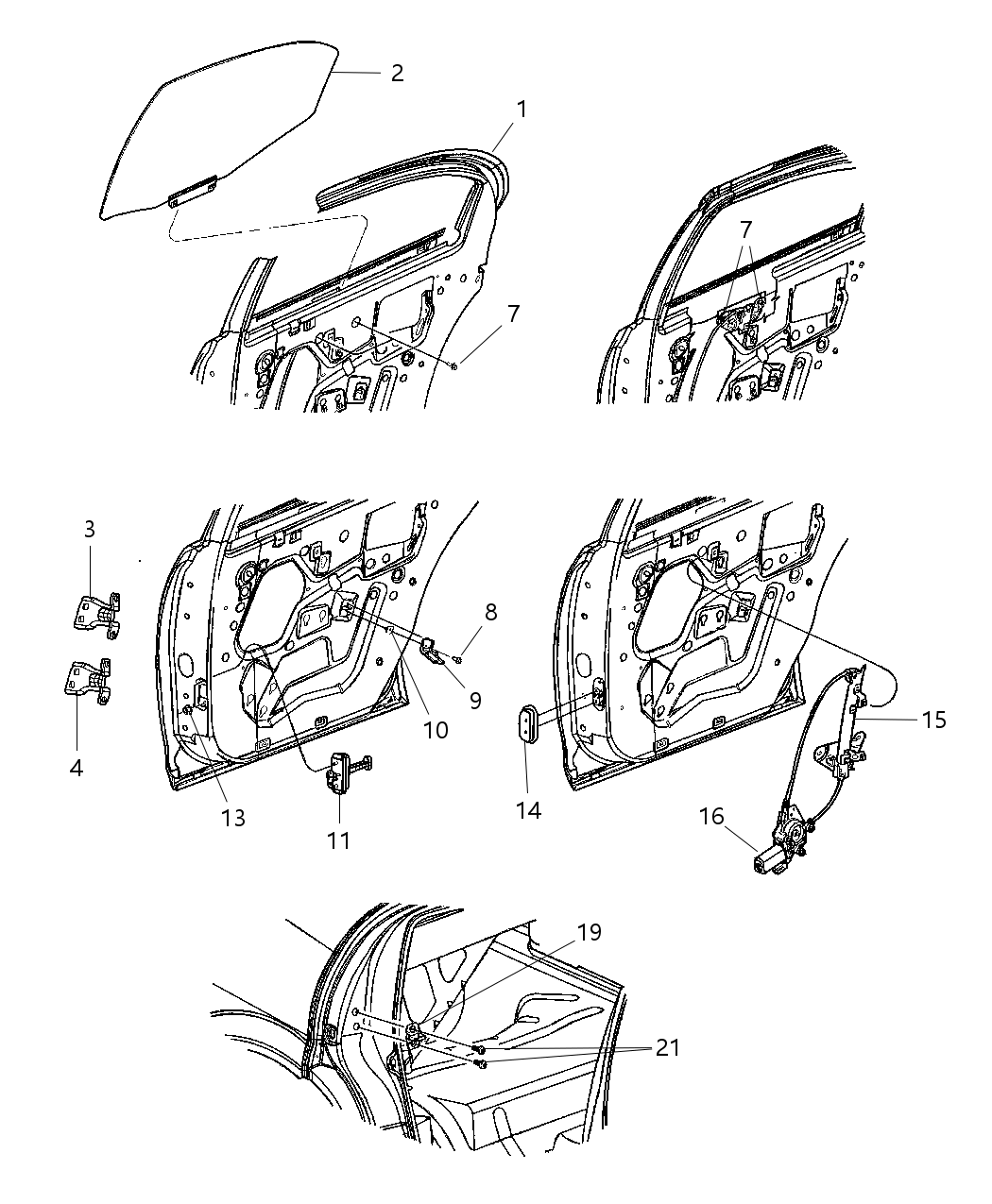 2
1
7
7
3
4
8
9
10
13
11
14
15
16
19
21