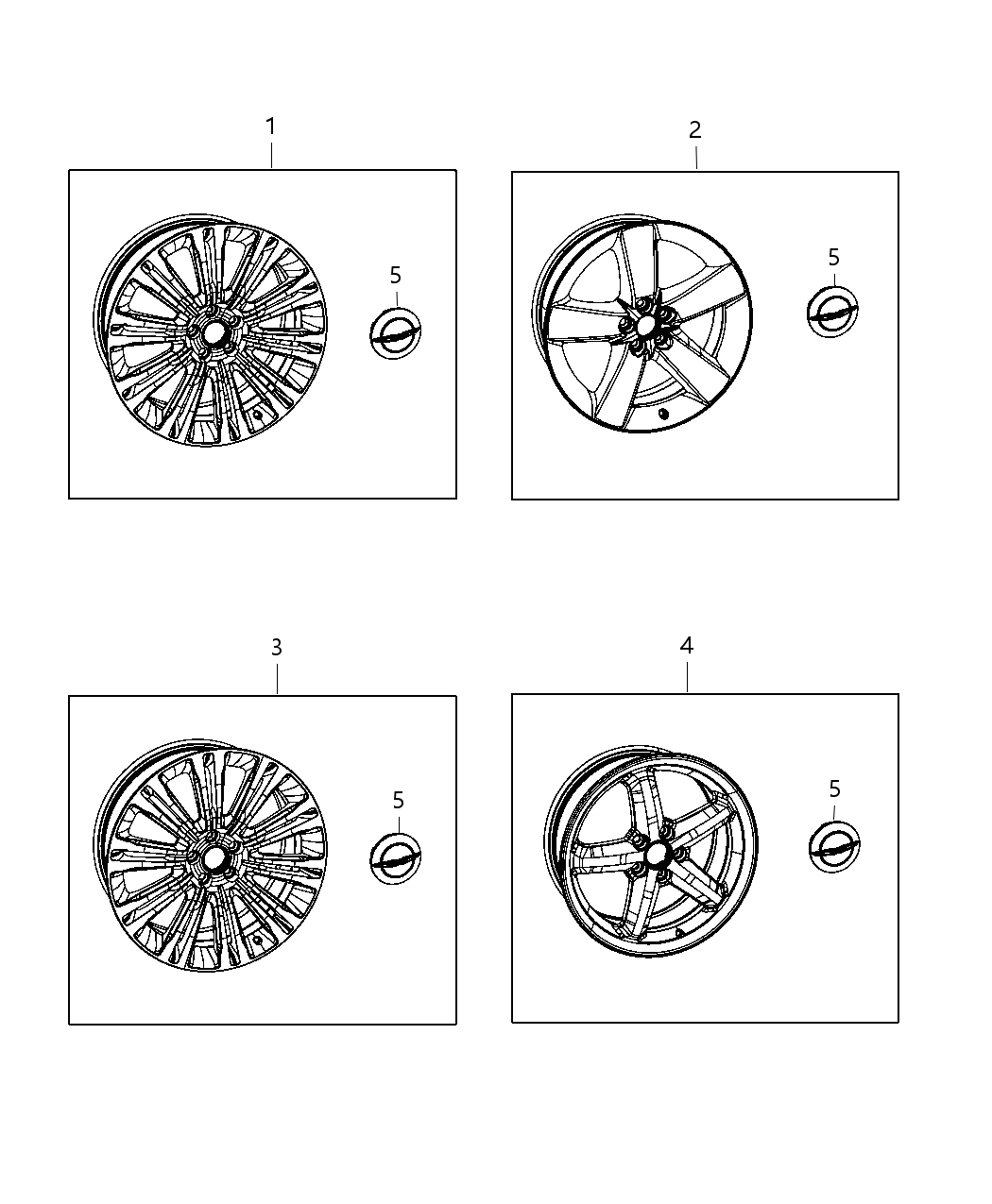 1

5

2

5

3

5

4

5