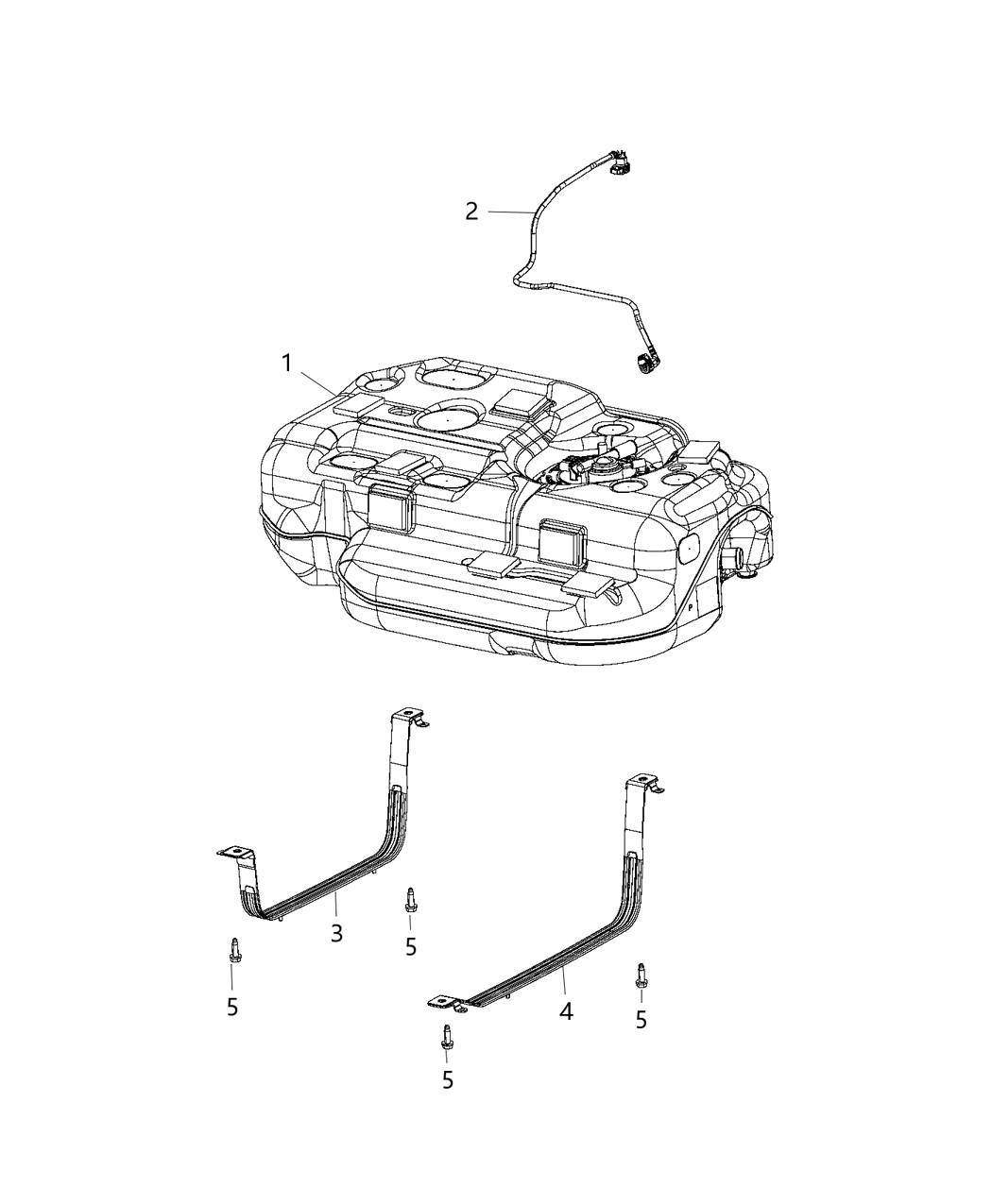 2

1

P

3

5

5

4

5

5