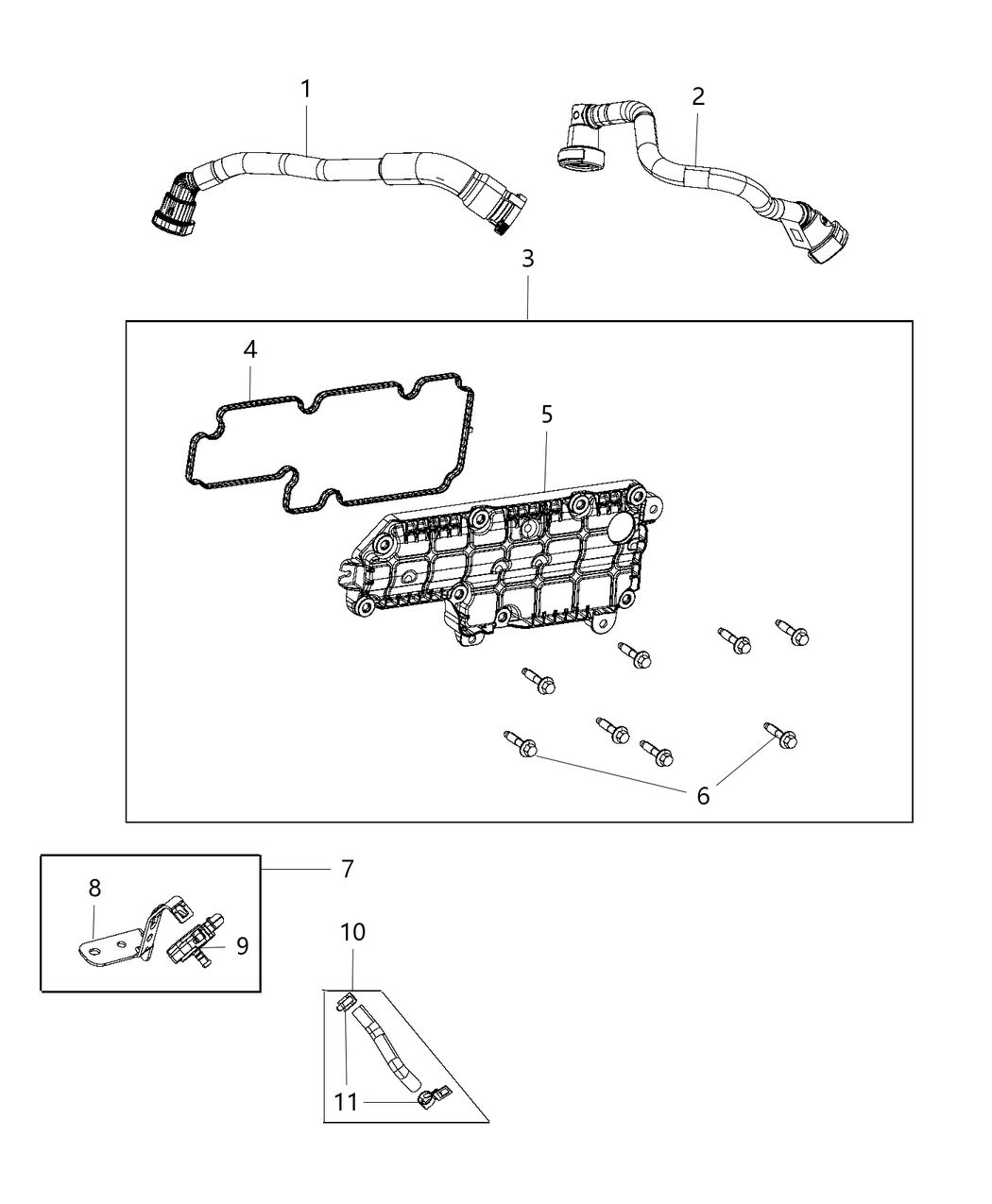 1
2
3
4
5
6
7
8
9
10
11