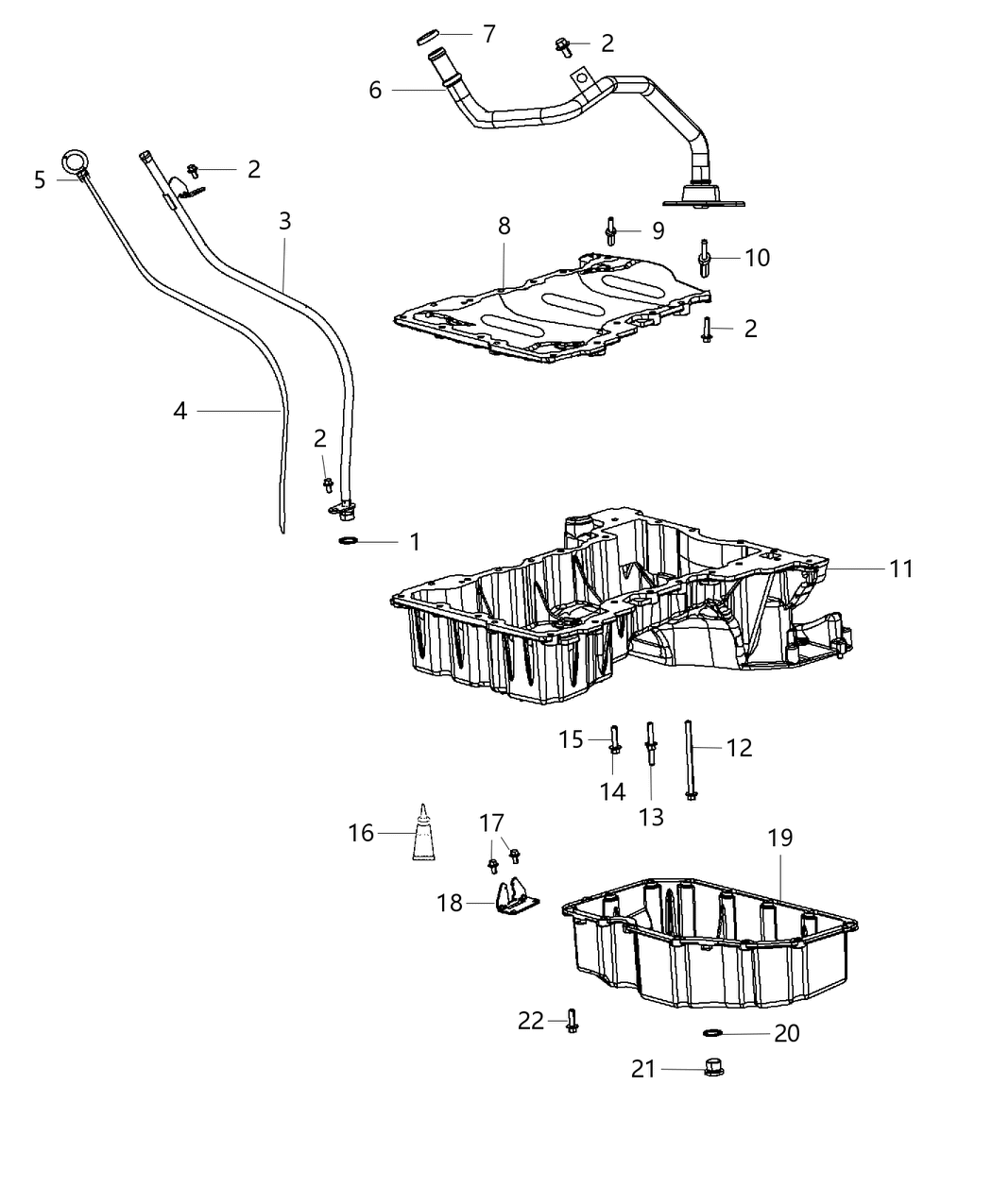 7
2
6
5
2
3
8
9
10
2
4
2
1
11
15
12
14
13
16
17
19
18
22
20
21