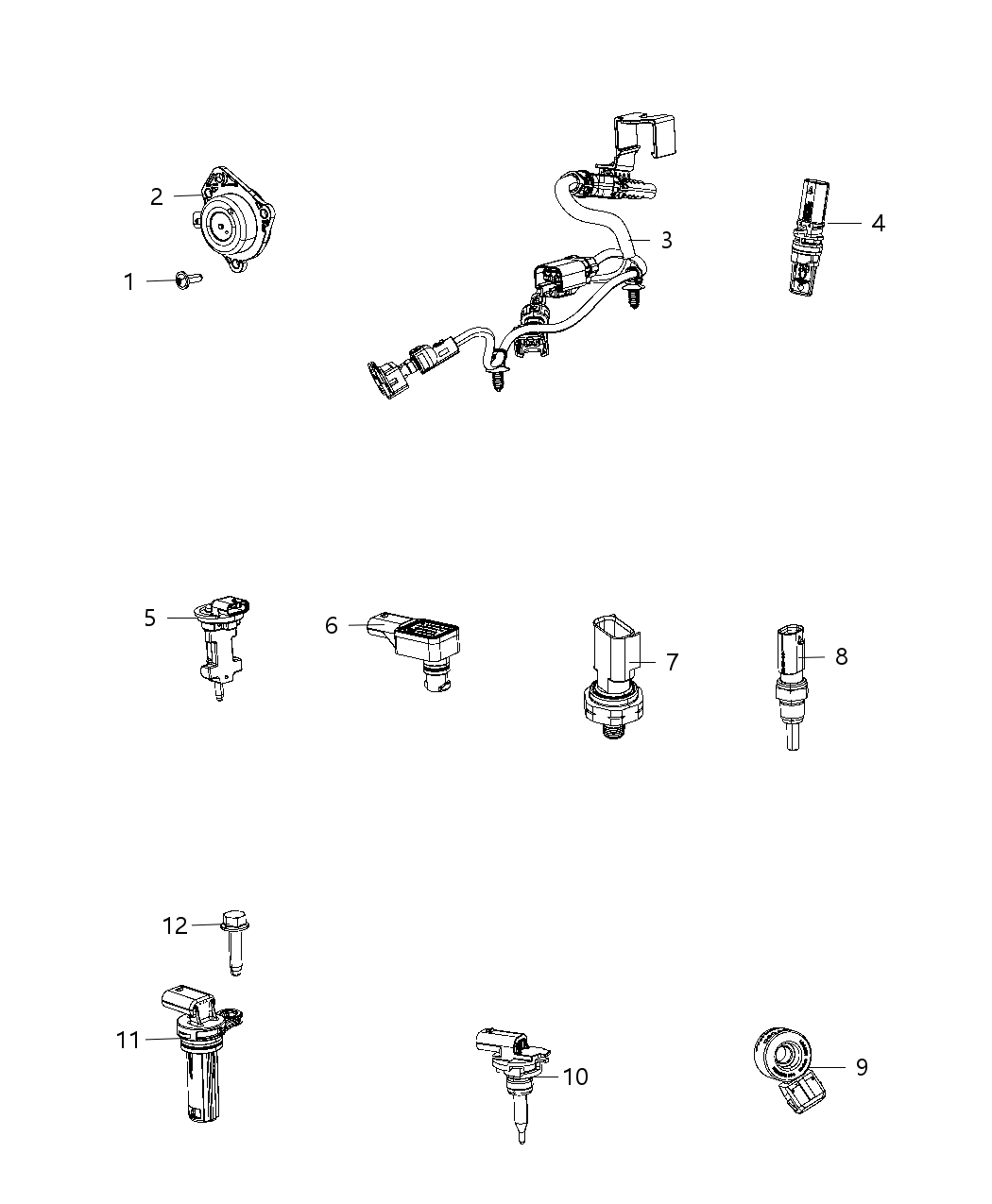 2
1
3
4
5
6
7
8
12
11
10
9