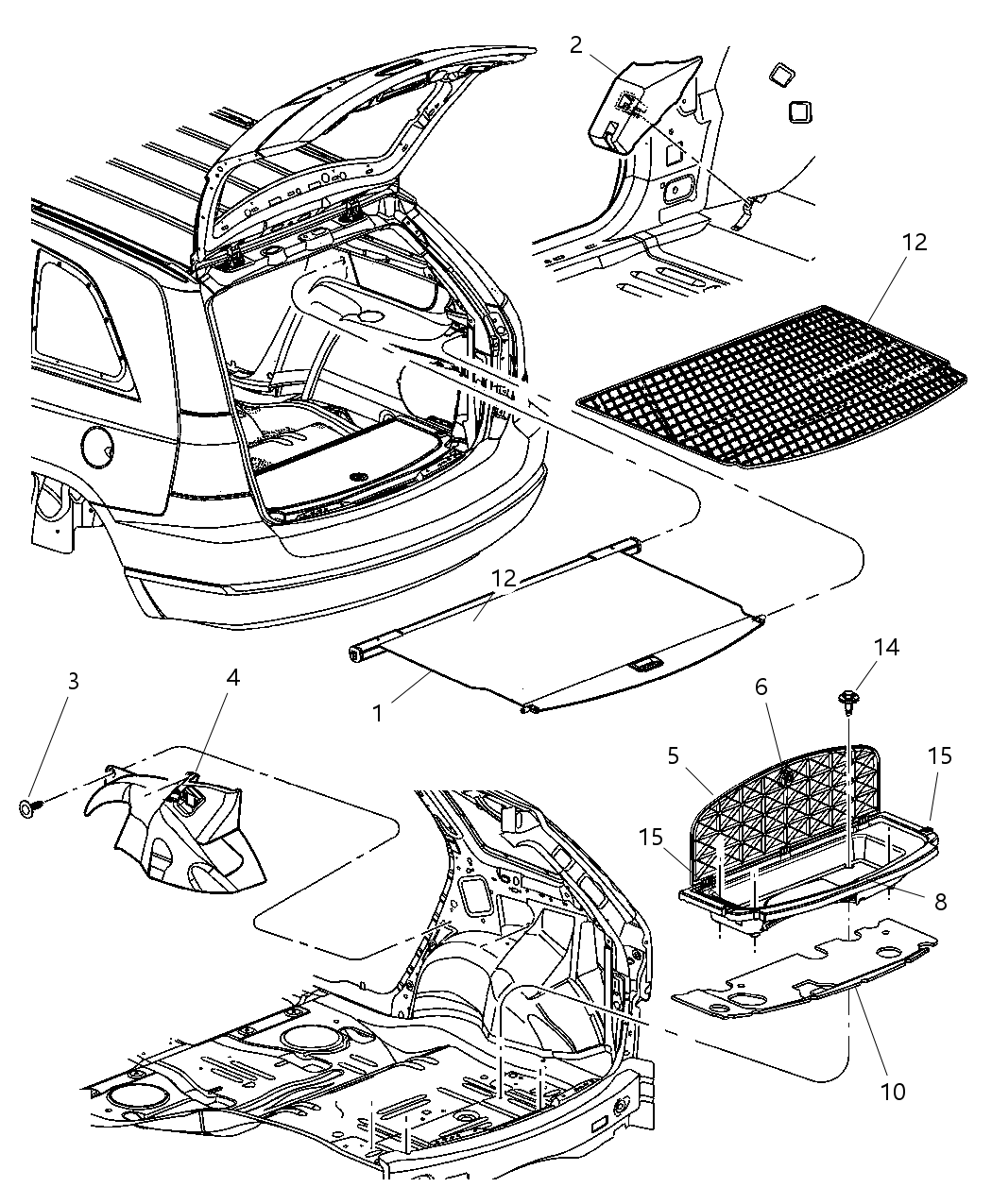 2
12
12
1
3
4
14
6
5
15
15
8
10