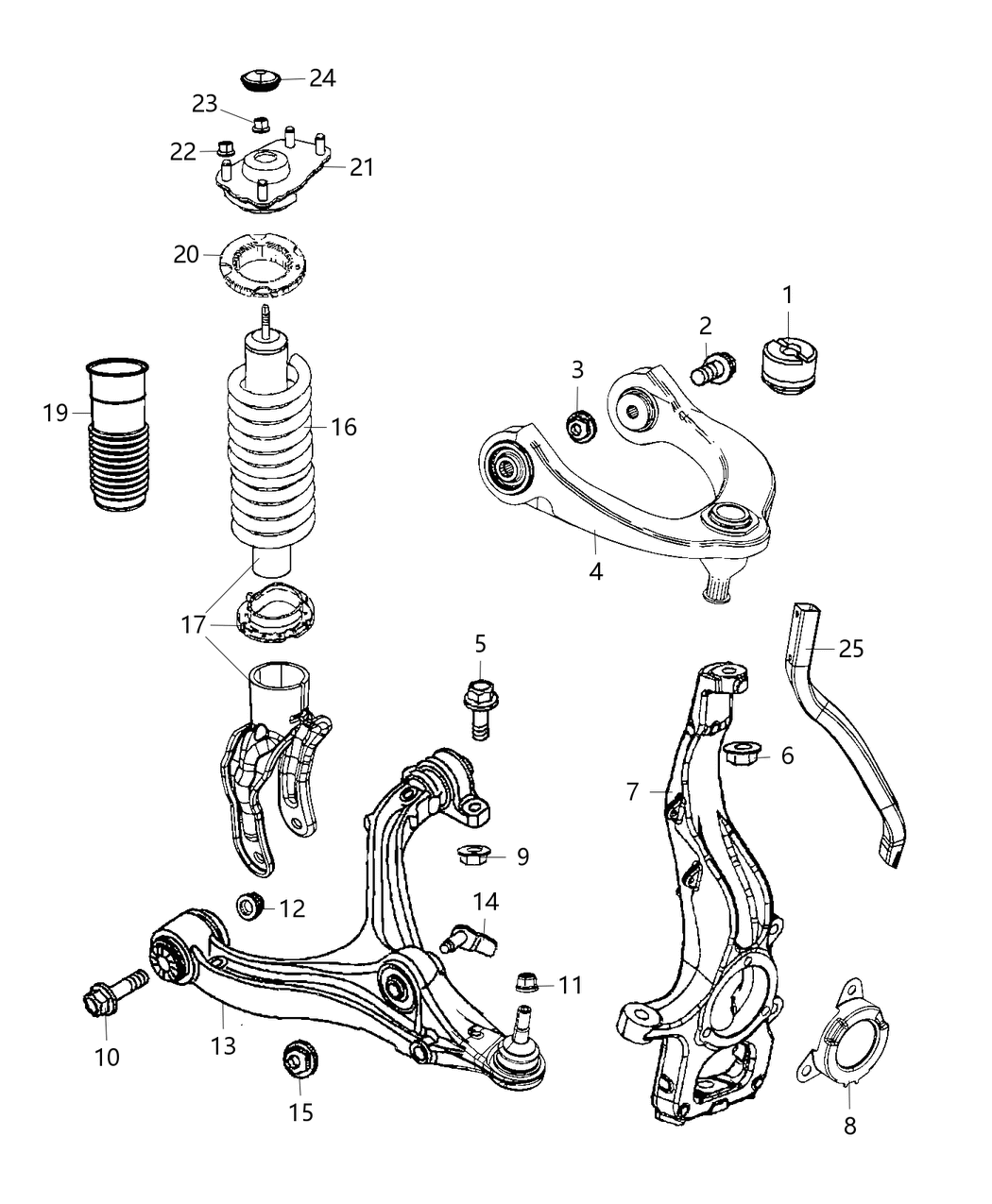 24
23
22
21
20
1
2
3
19
16
4
17
25
5
6
7
9
12
14
11
10
13
15
8