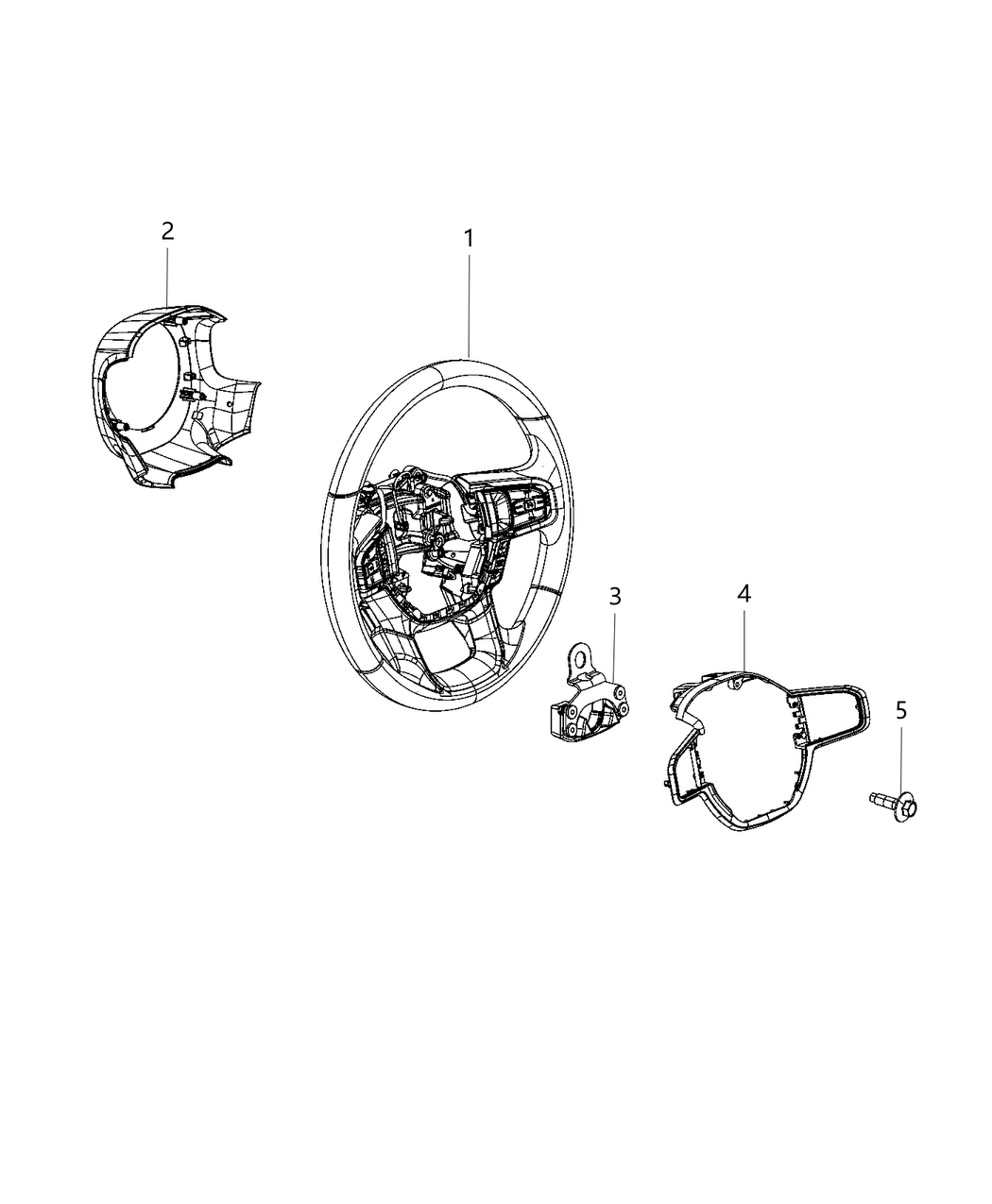 2
1
3
4
5