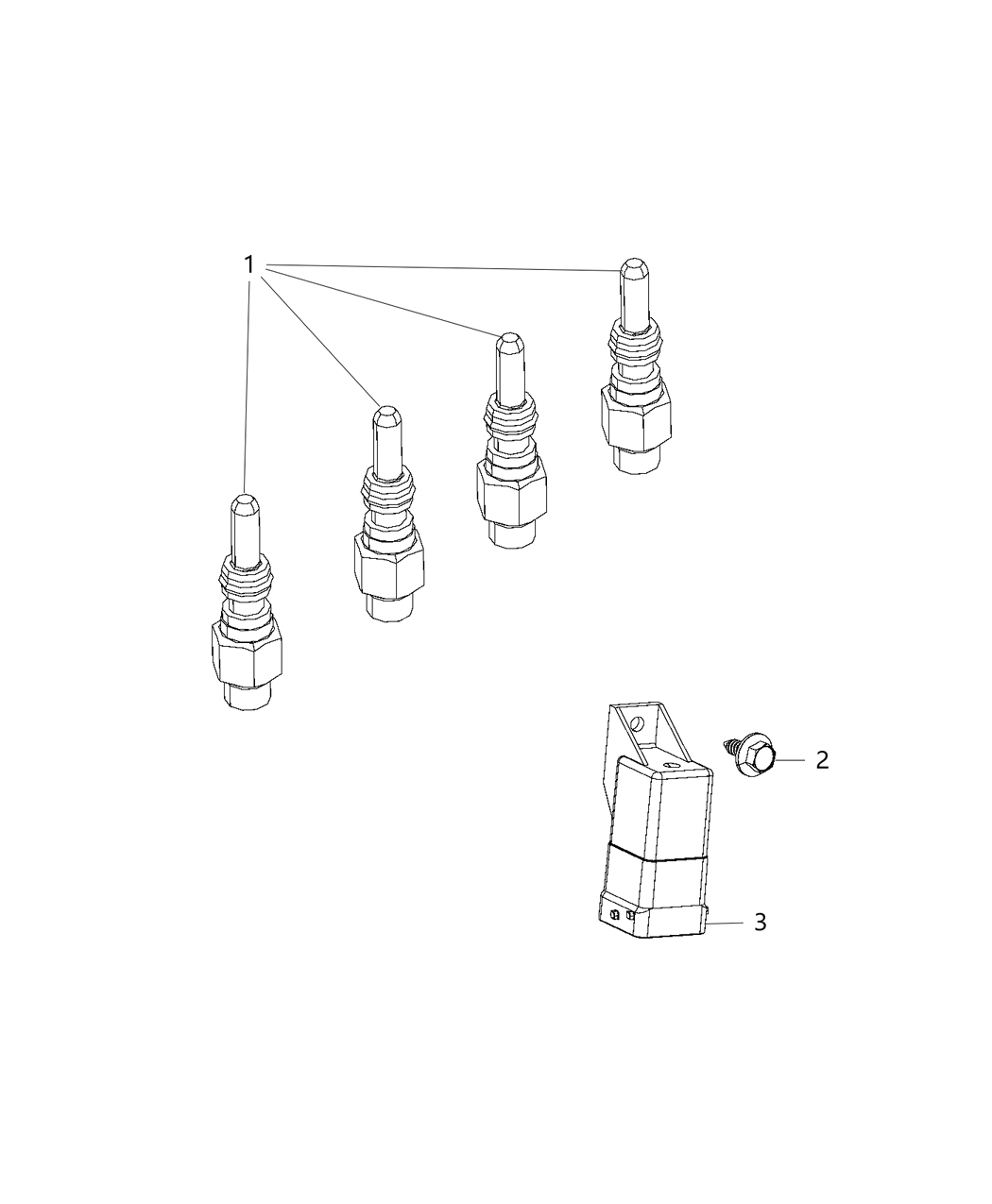 1
2
3