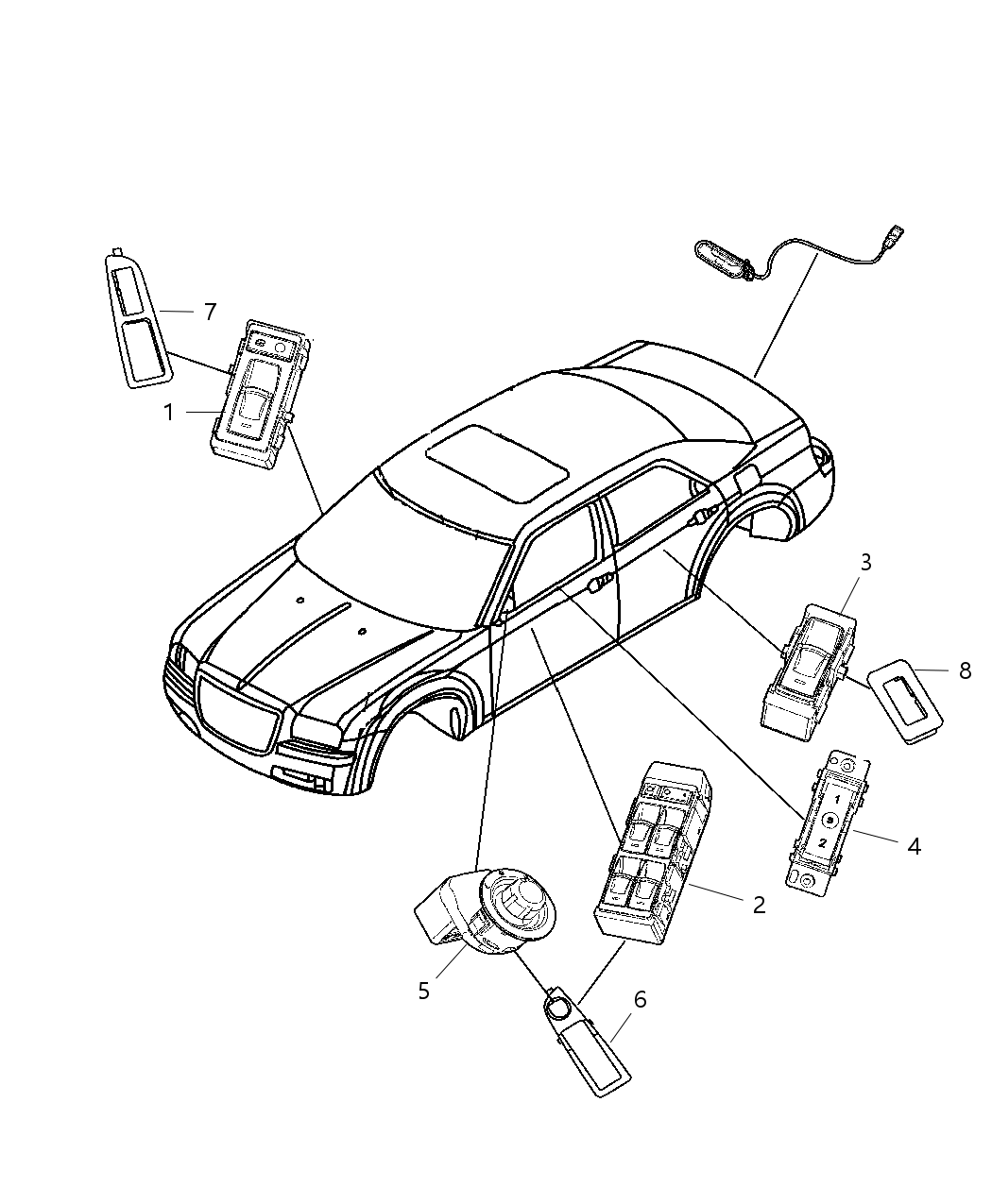 7
1
3
8
1
2
4
2
5
6