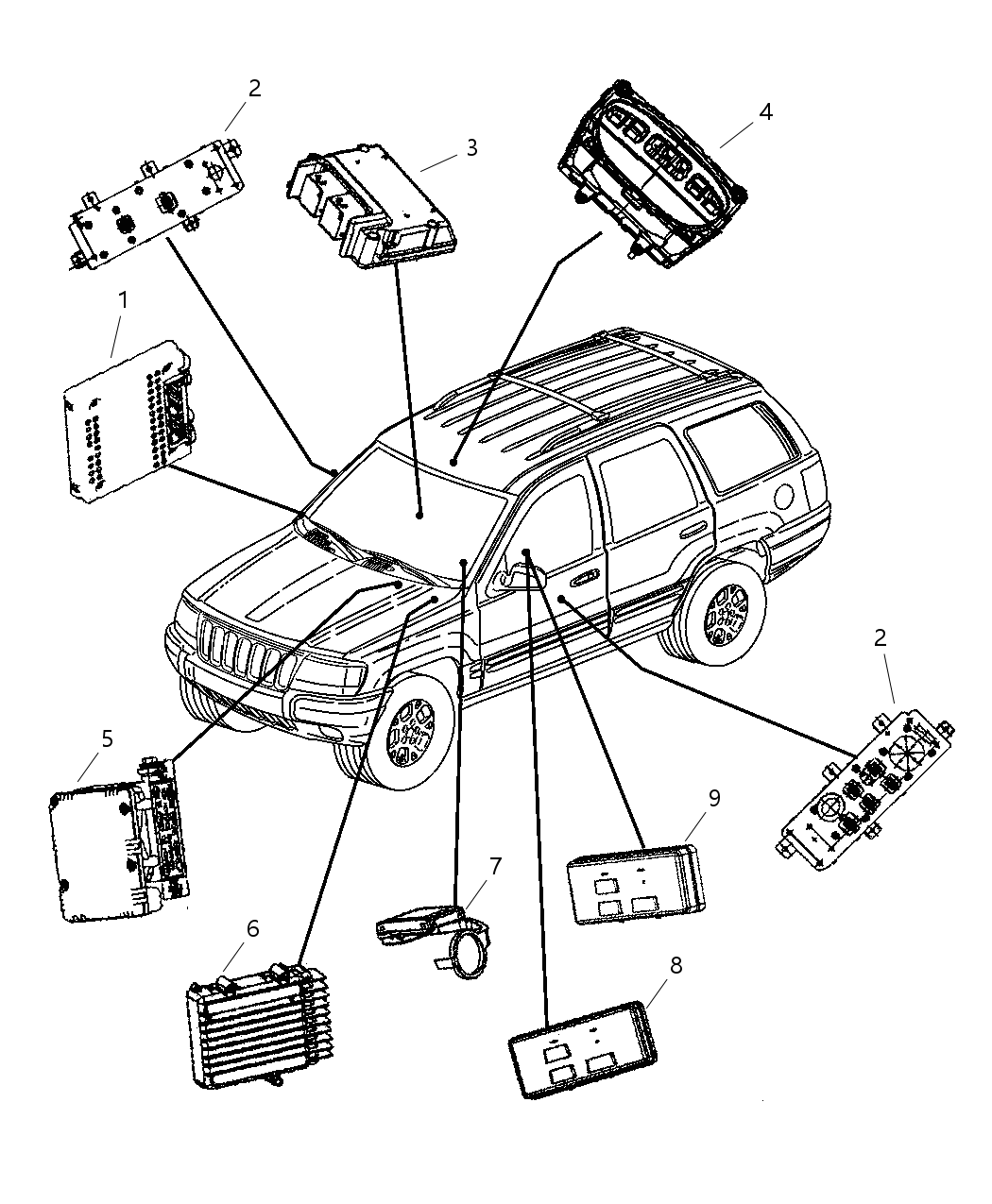 2
3
4
1
2
5
9
7
6
8