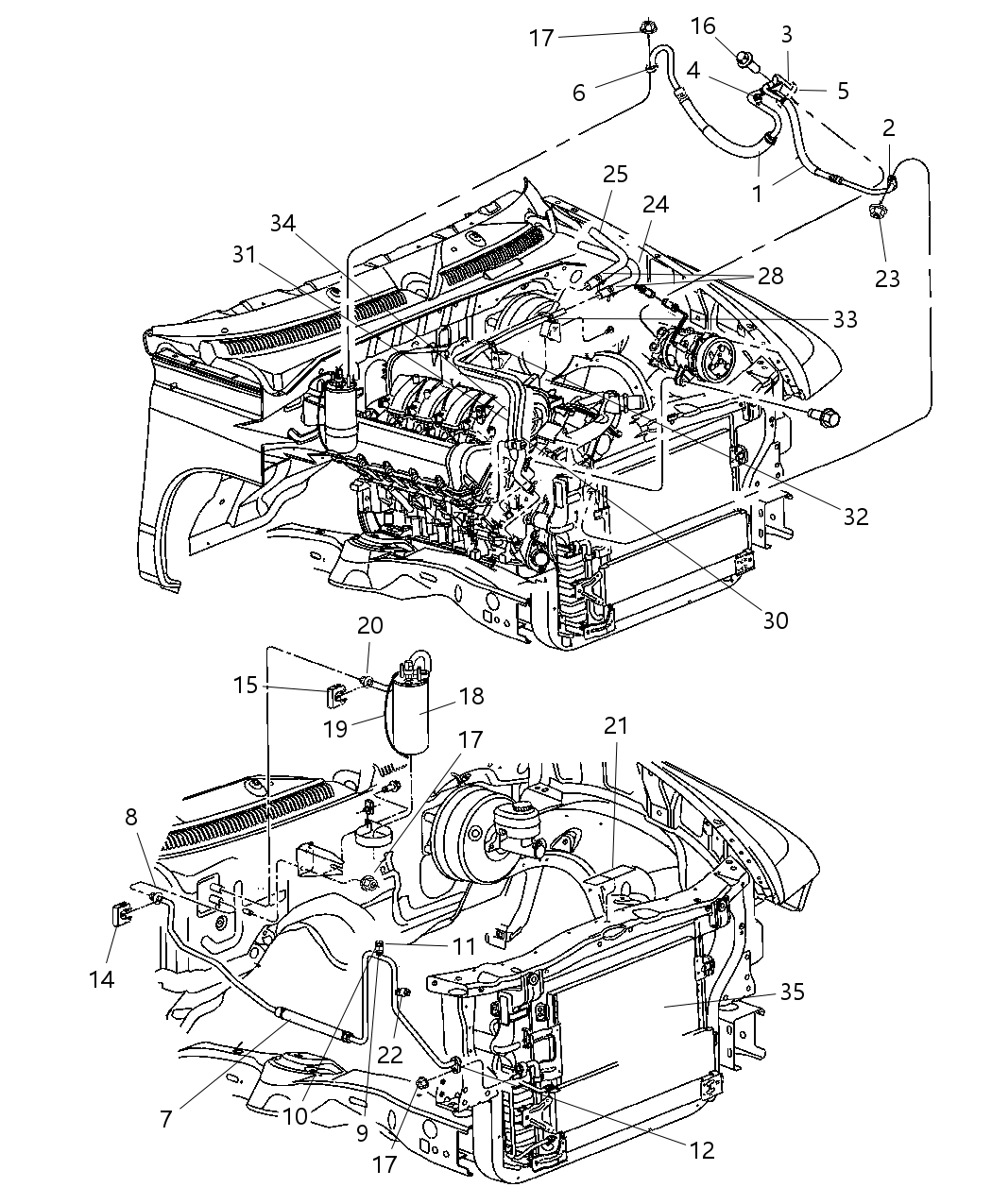 17
16
3
4
5
6
2
1
25
24
23
34
31
28
33
32
30
20
15
18
19
17
21
8
11
14
35
22
7
10
9
17
12