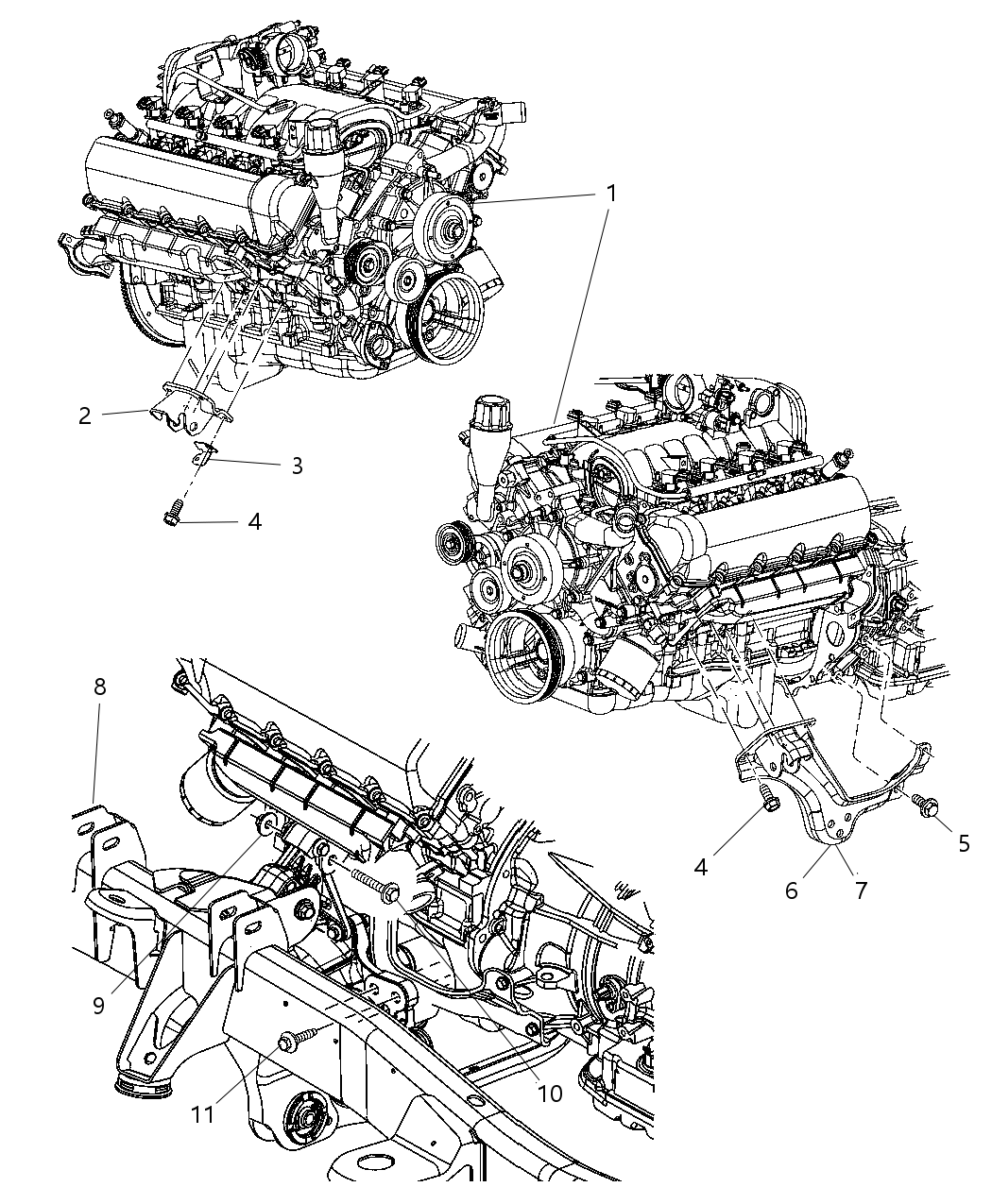 1
2
3
4
8
4
5
6
7
9
10
11