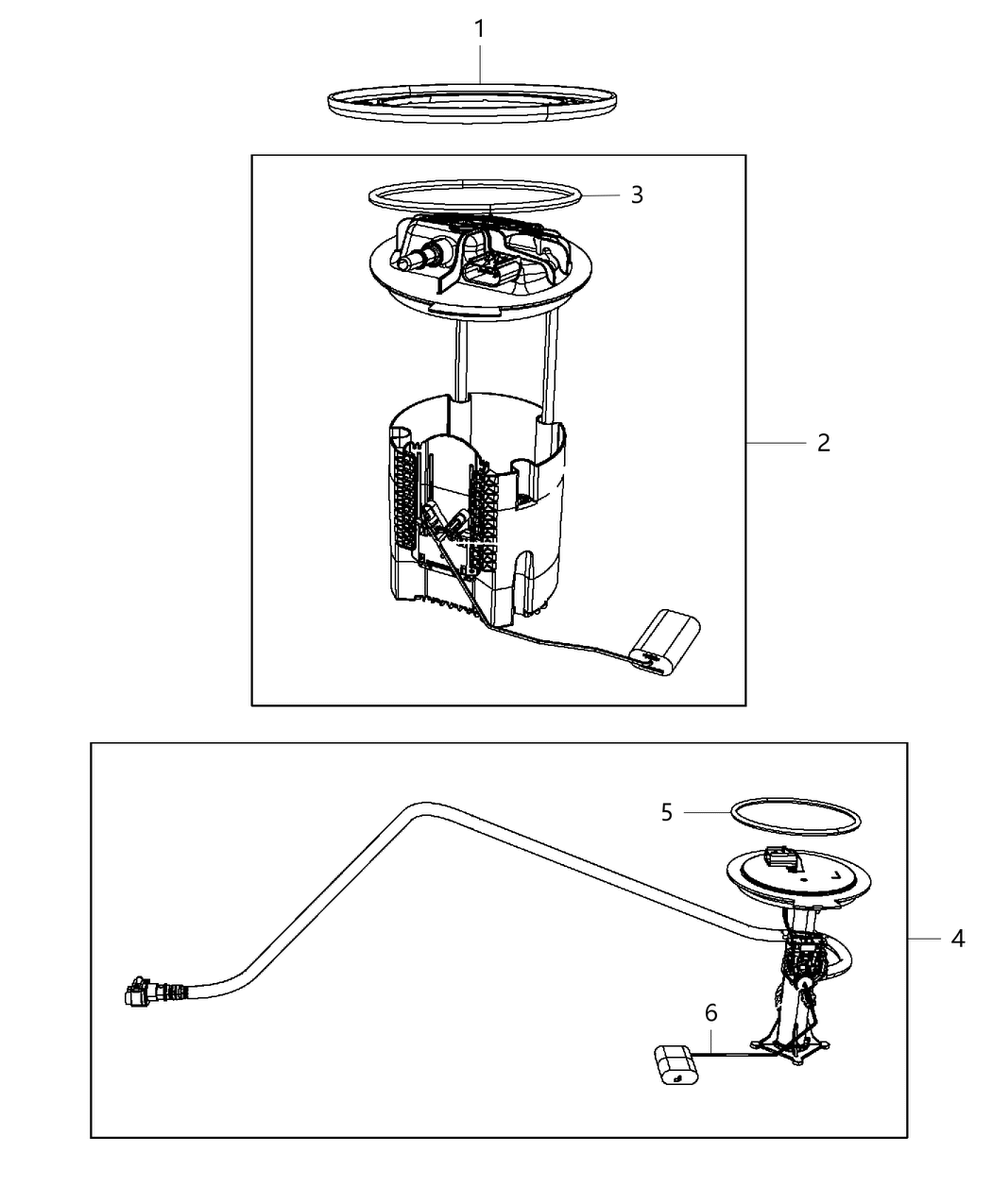 1
3
2
5
4
6