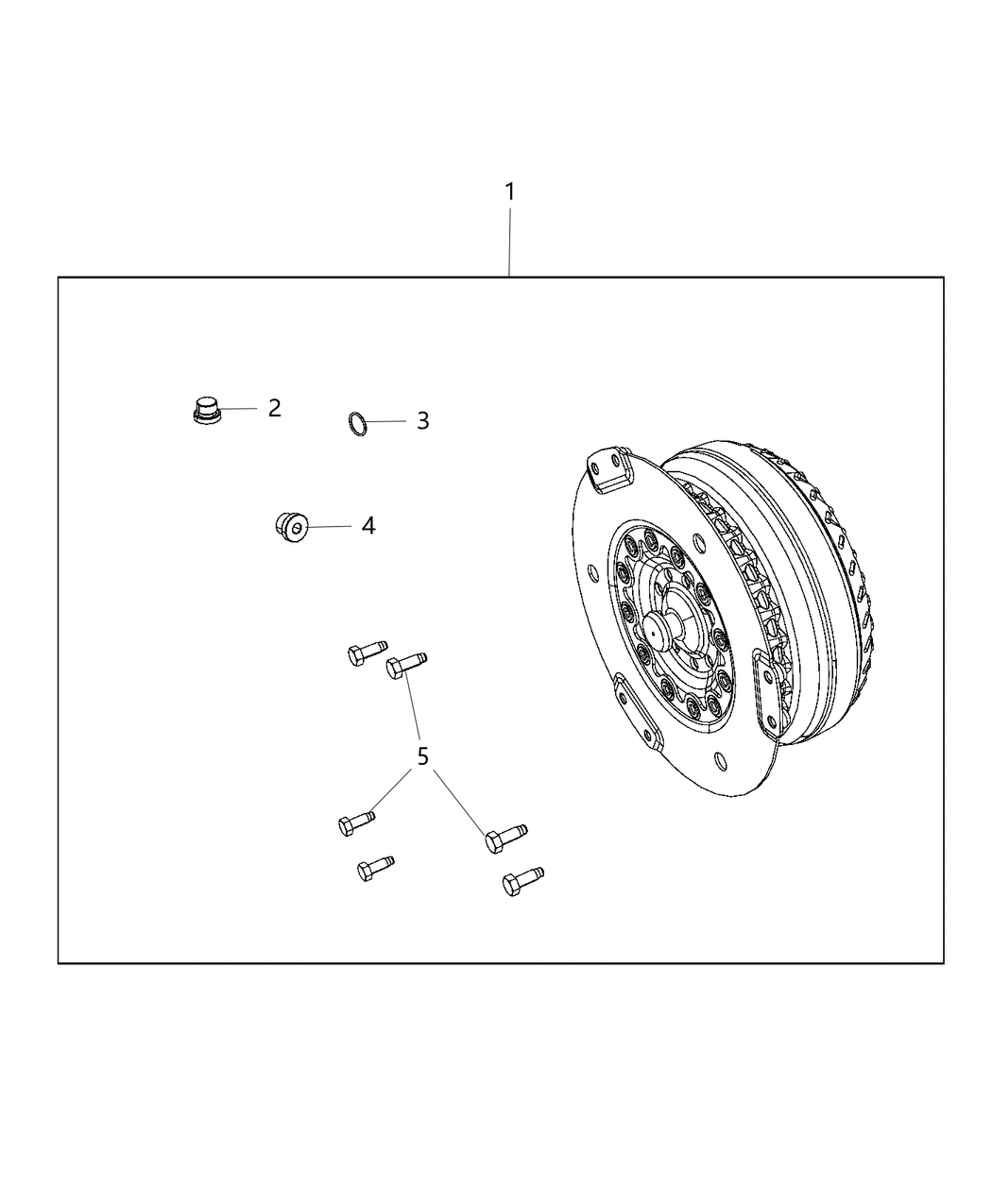 1
2
3
4
5