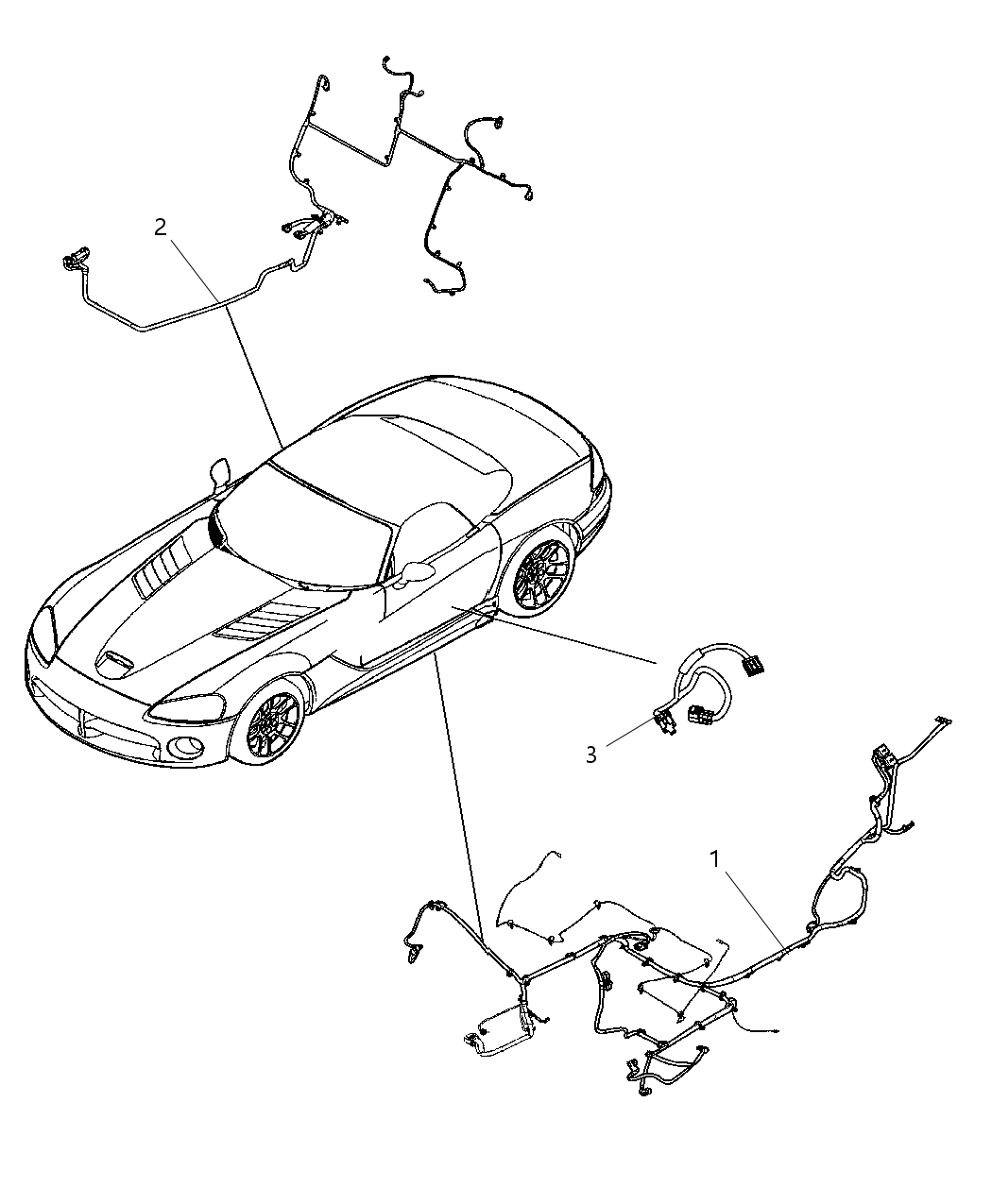 2
3
1