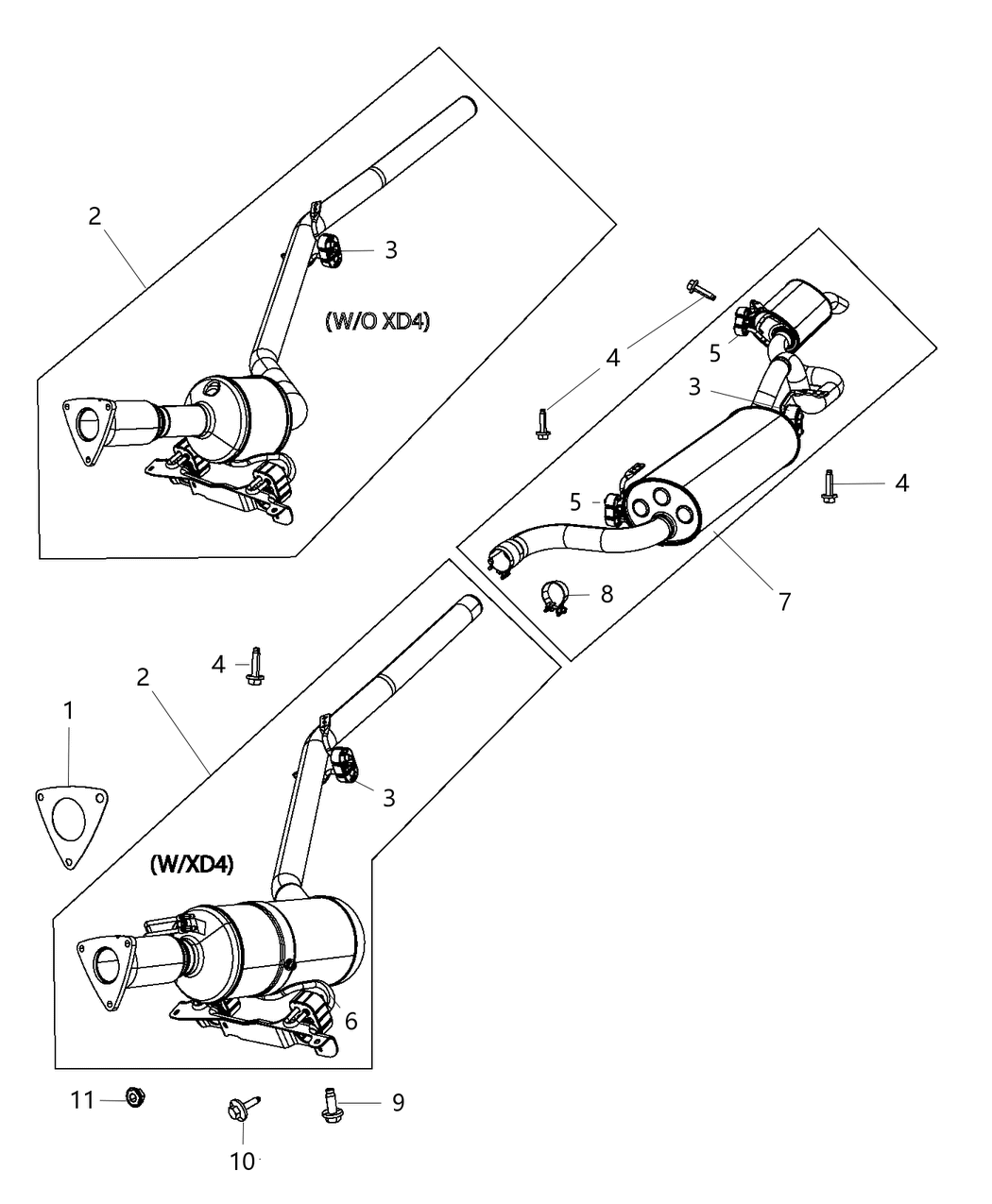 2
3
(W/O XD4)
4
5
3
4
5
8
7
4
2
1
3
(W/XD4)
6
11
10
9