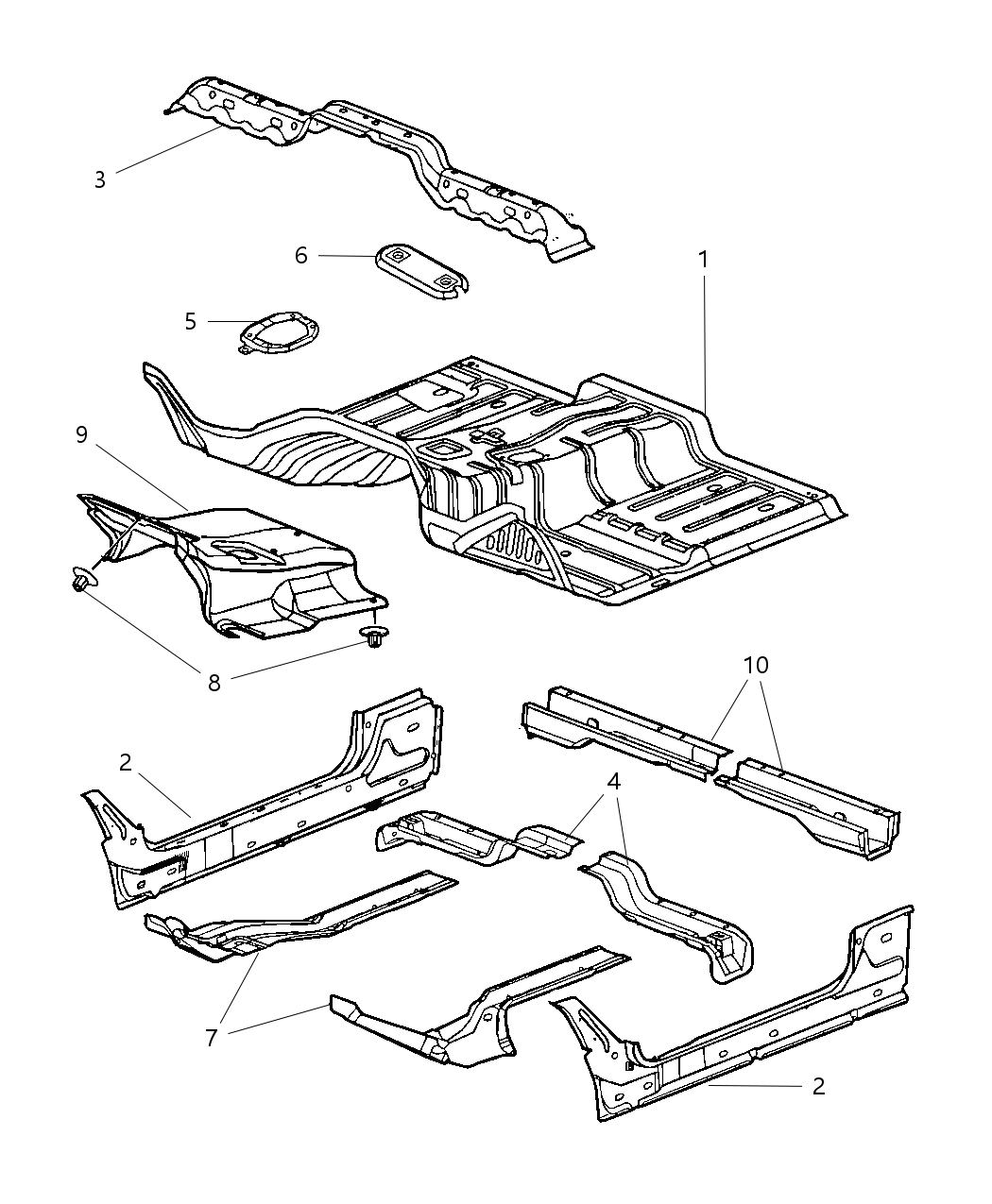 3
6
1
5
9
8
10
2
4
7
2