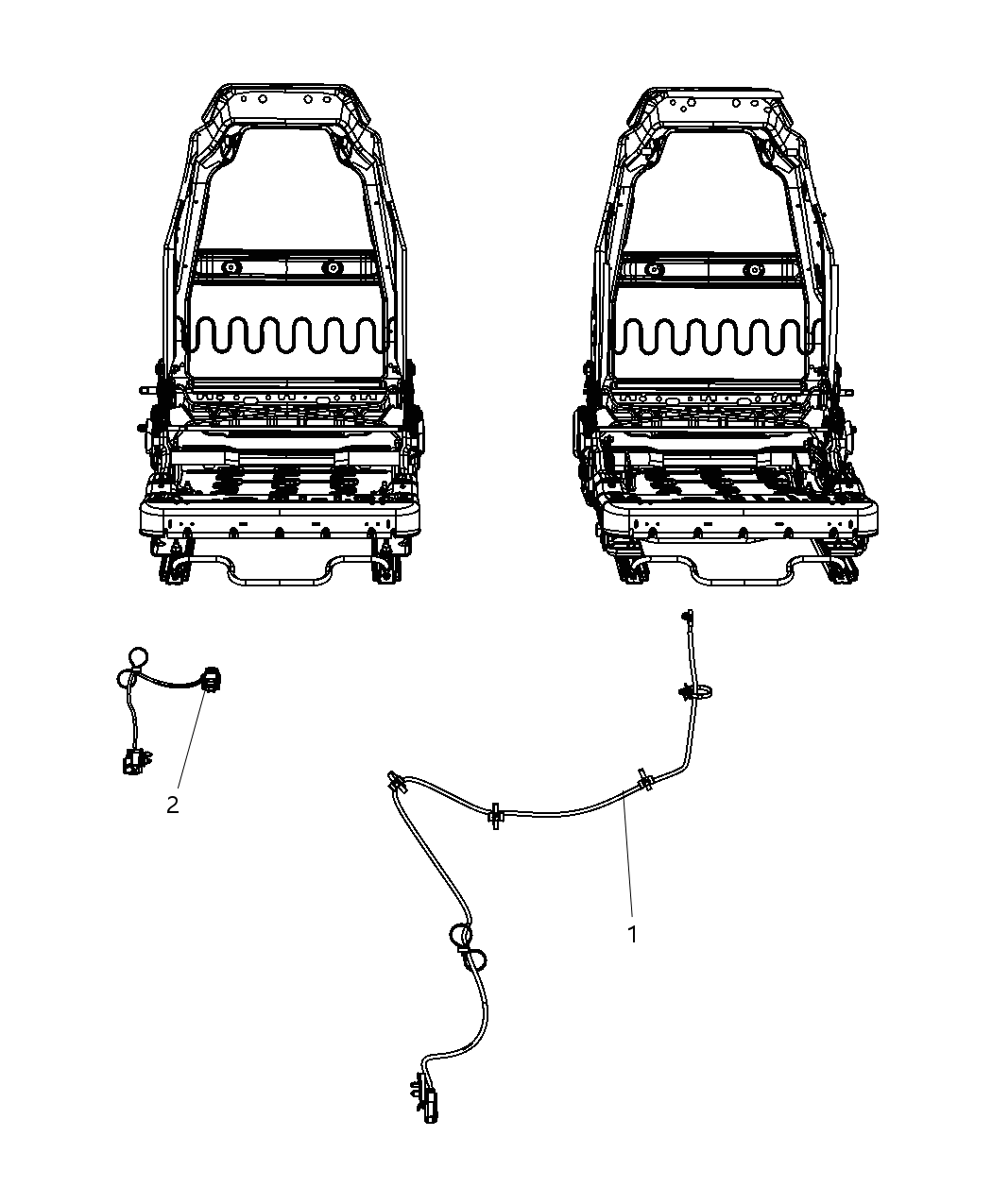 2

1