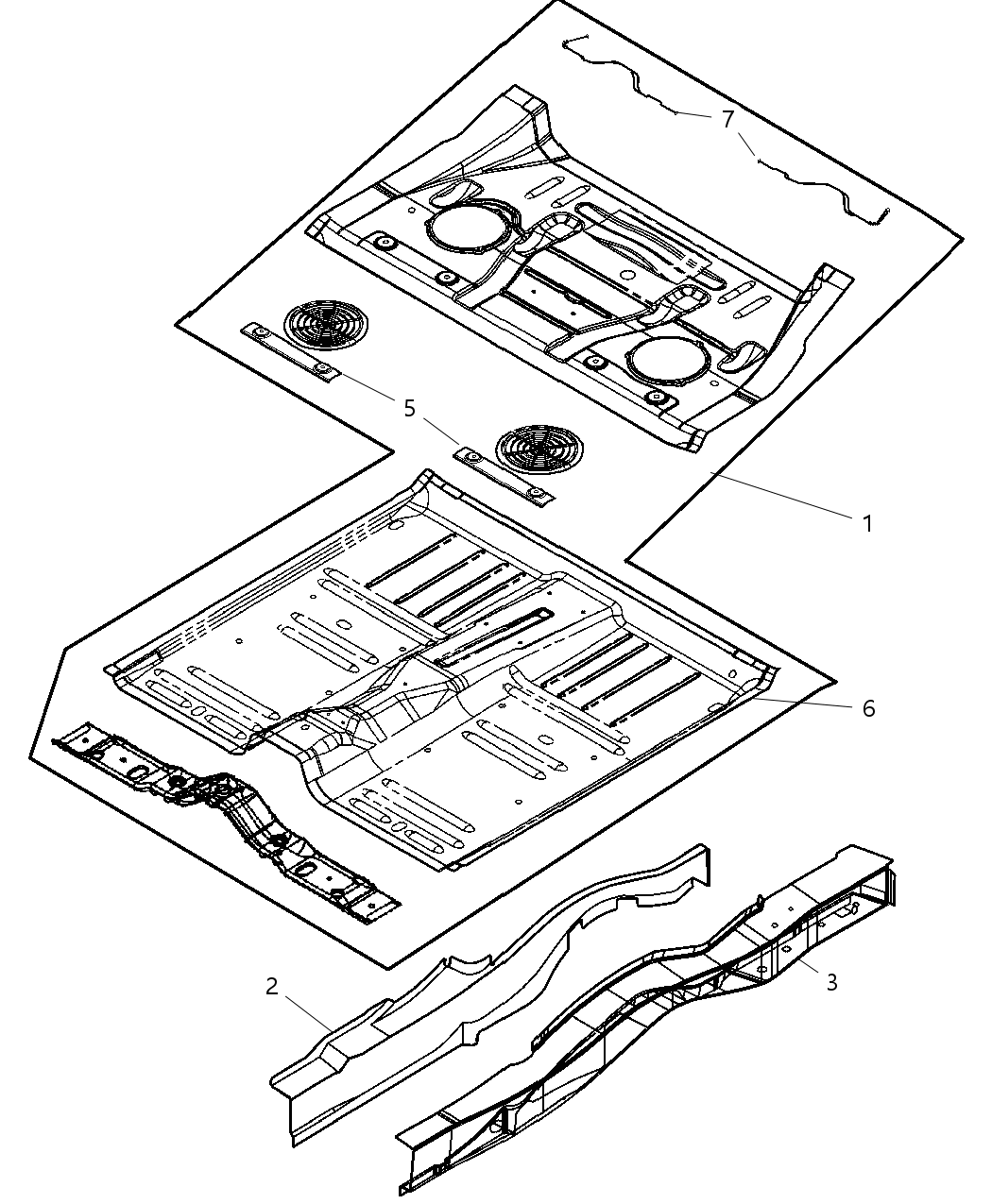 7
5
1
6
2
3