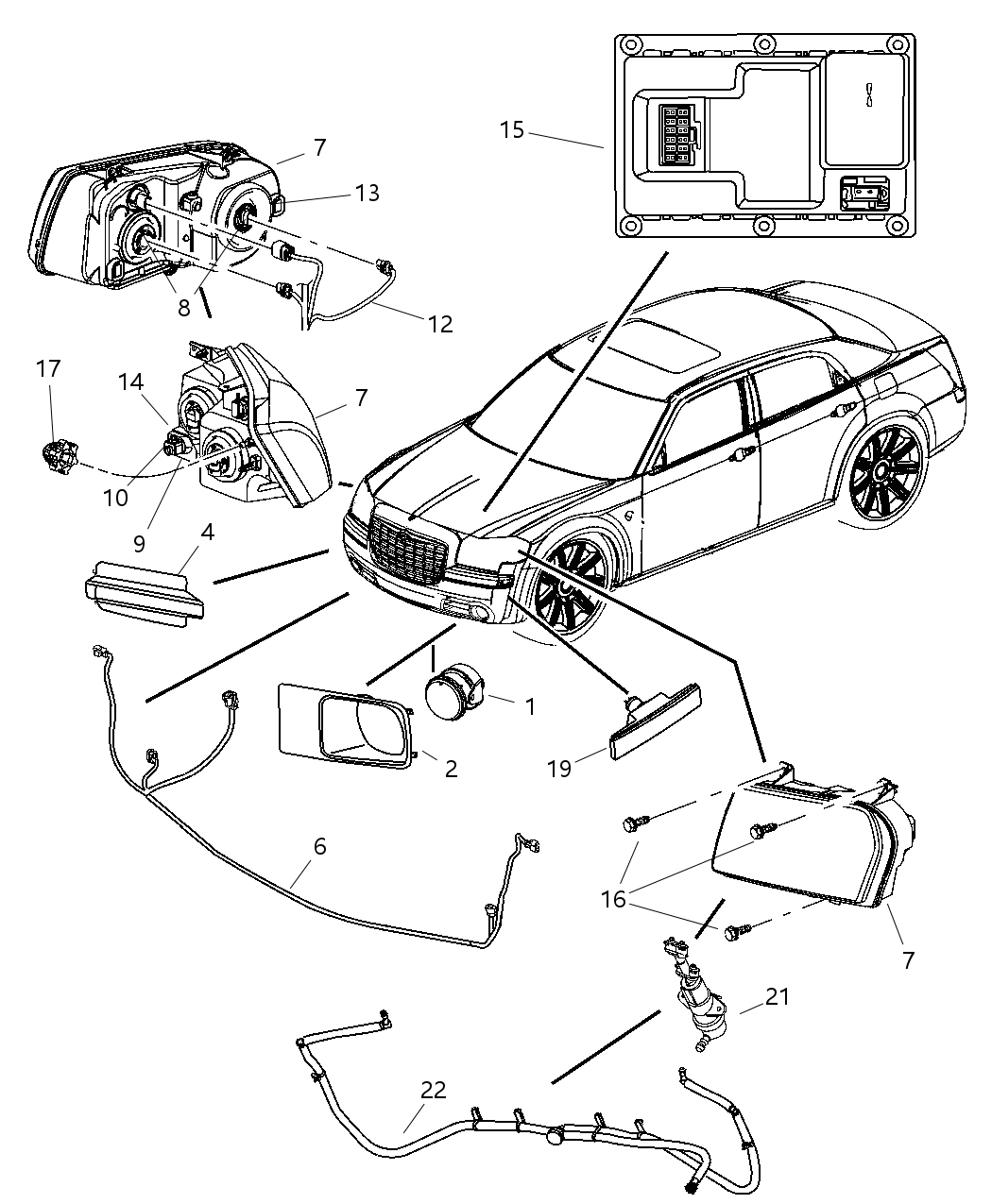 15
7
13
8
12
17
14
7
10
9
4
1
2
19
6
16
7
21
22