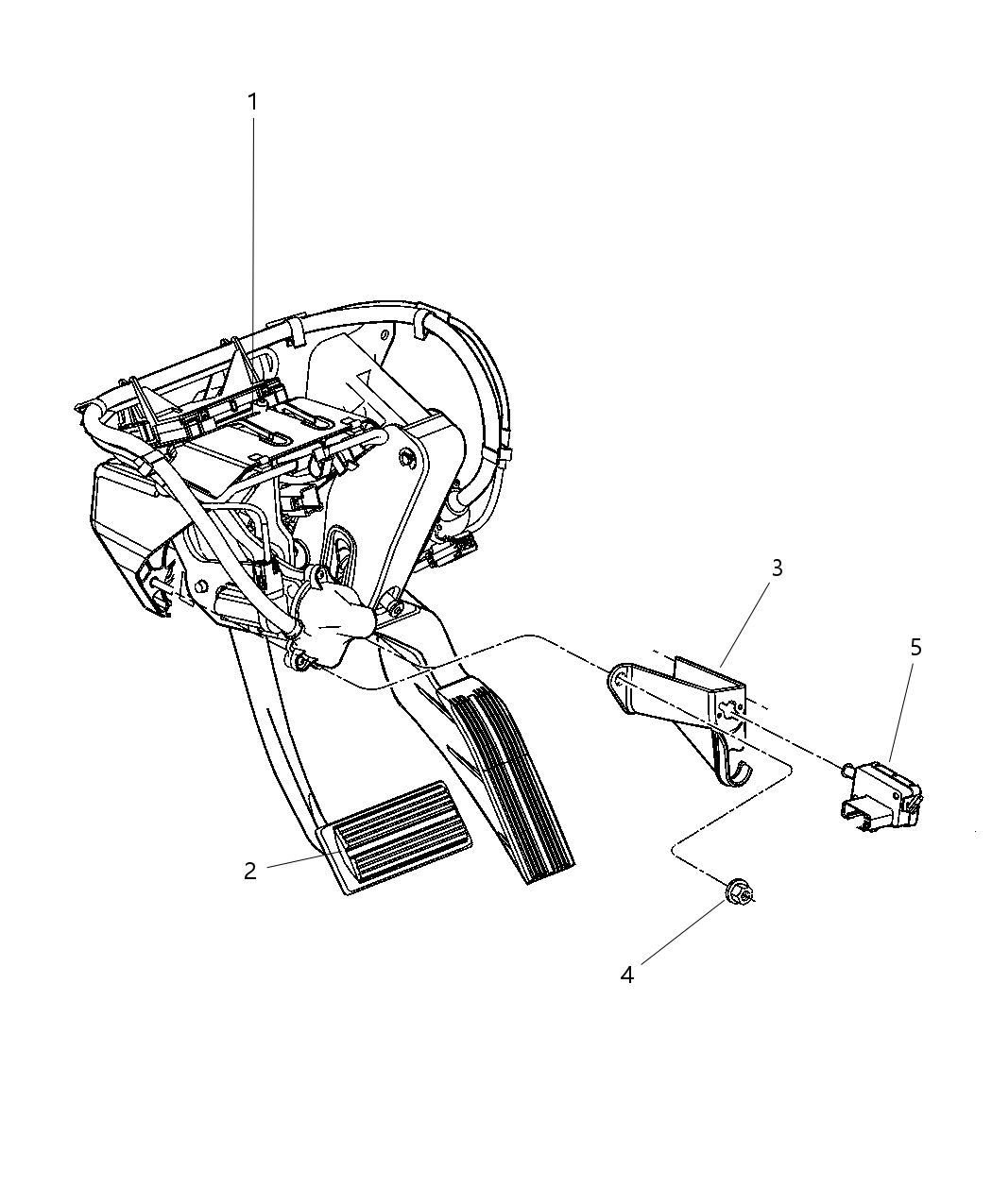 1
3
5
2
4