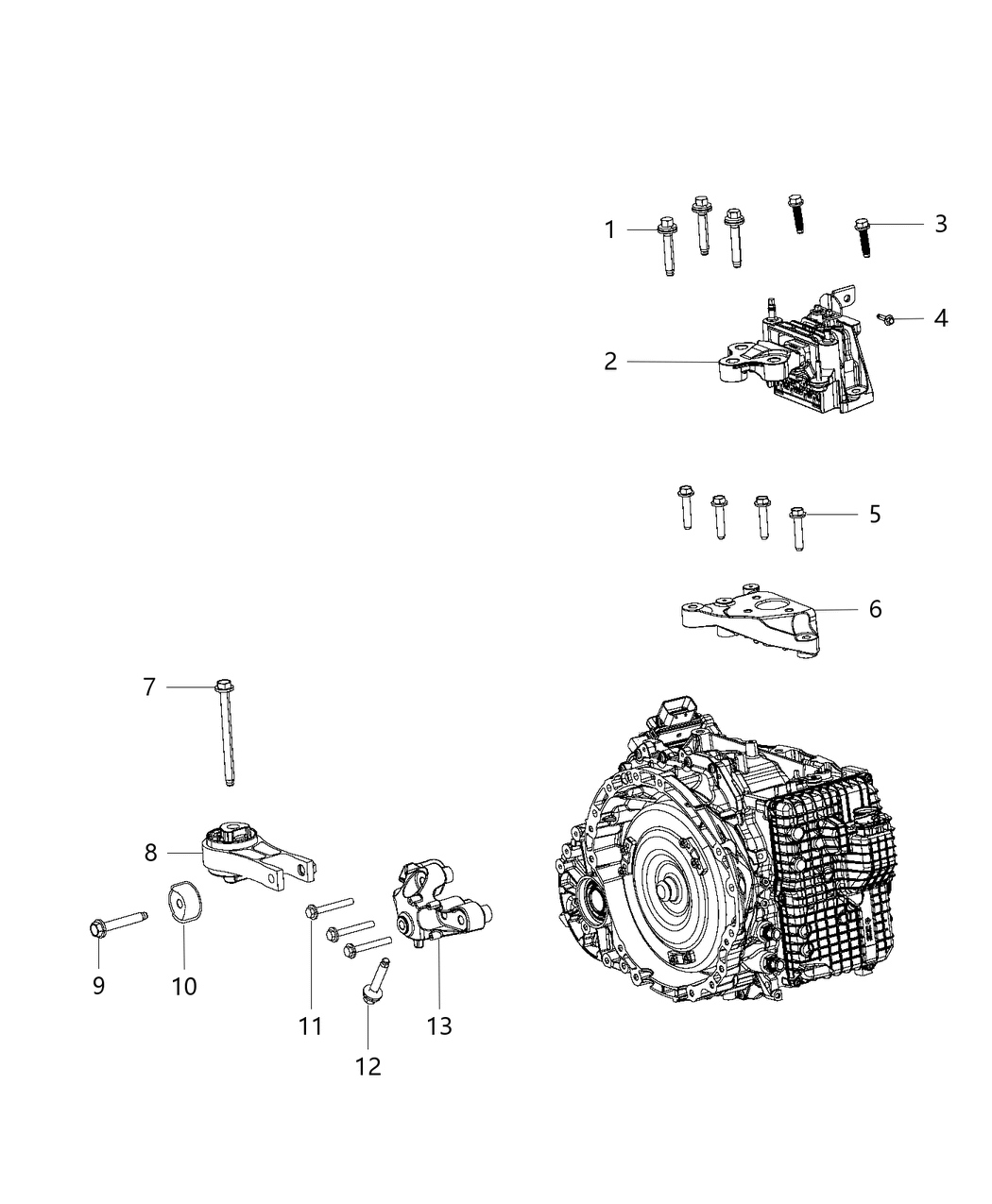 1
3
4
2
5
6
7
8
9
10
11
12
13