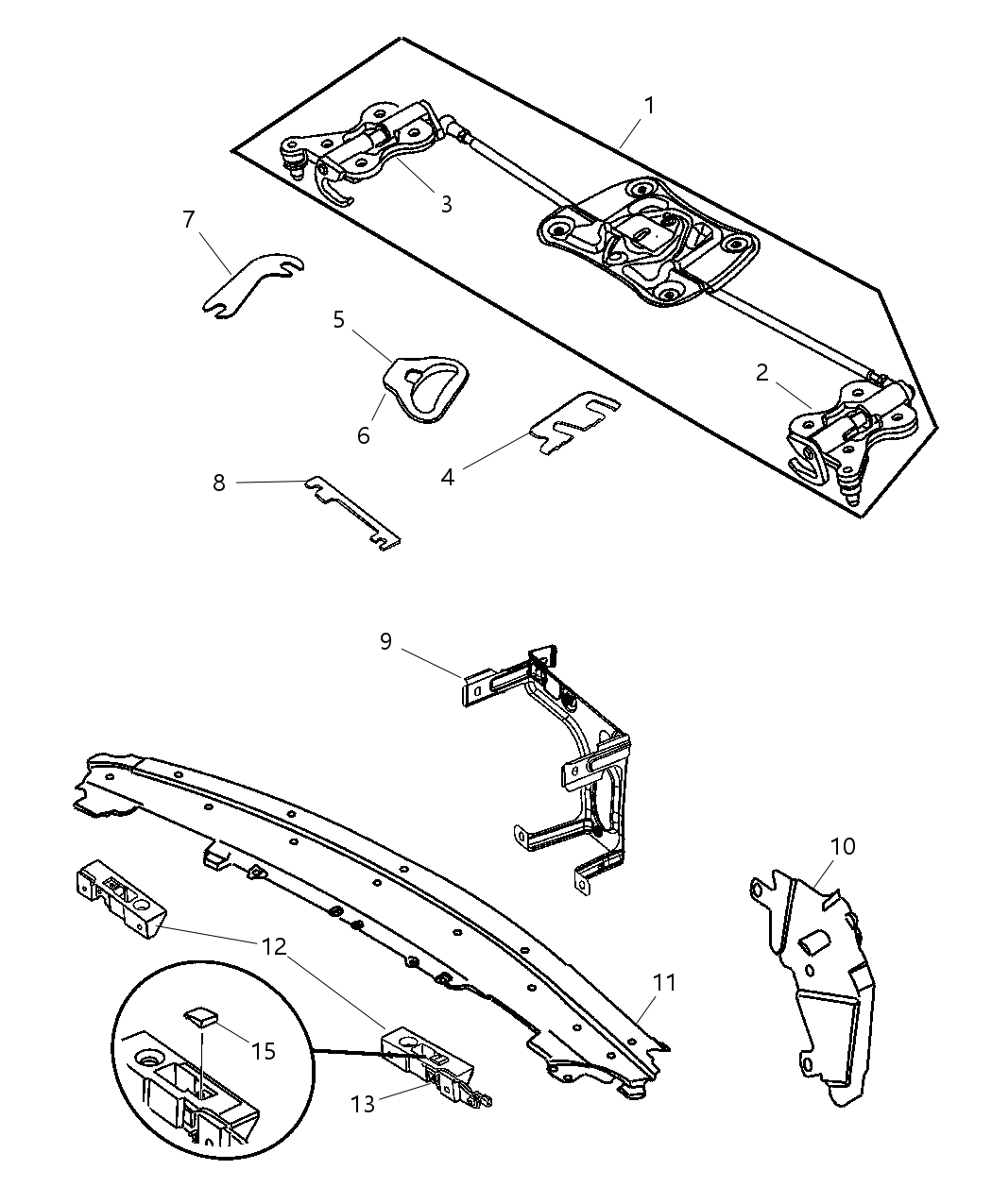 1
3
7
5
6
2
4
8
9
10
12
11
15
13