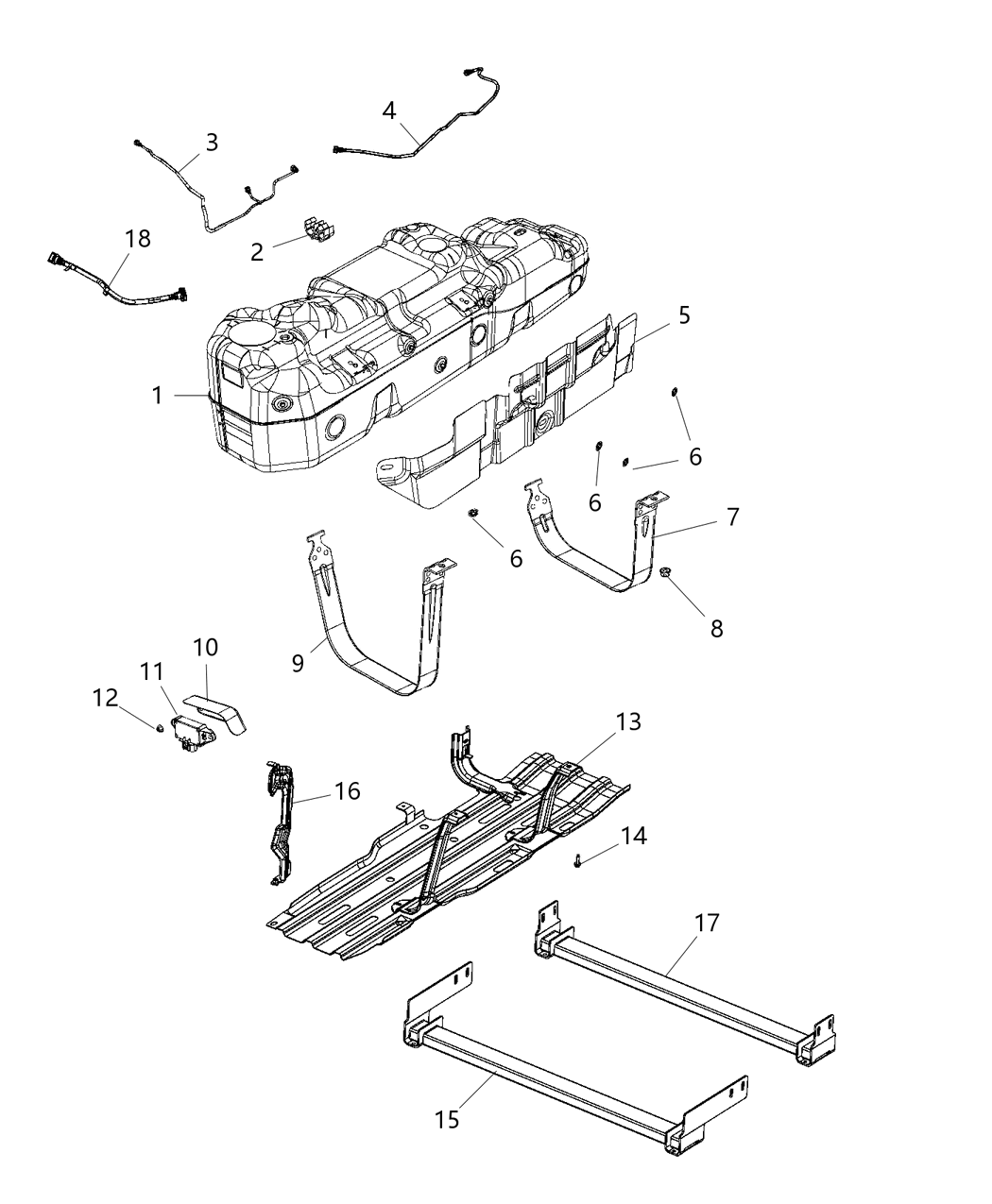 4
3
18
2
5
1
6
6
6
7
6
8
9
10
11
12
13
16
14
17
15