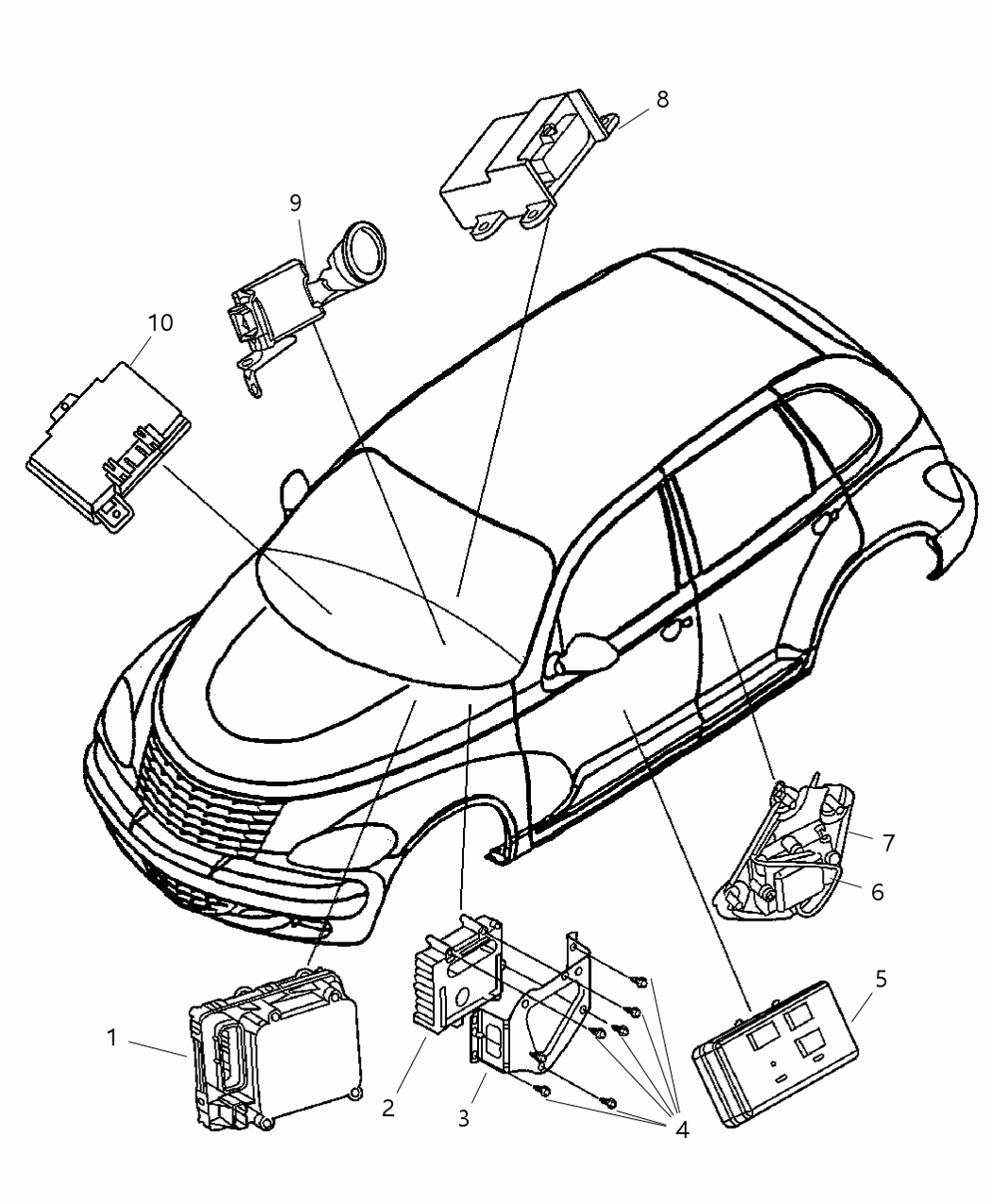 8
9
10
7
6
5
1
2
3
4