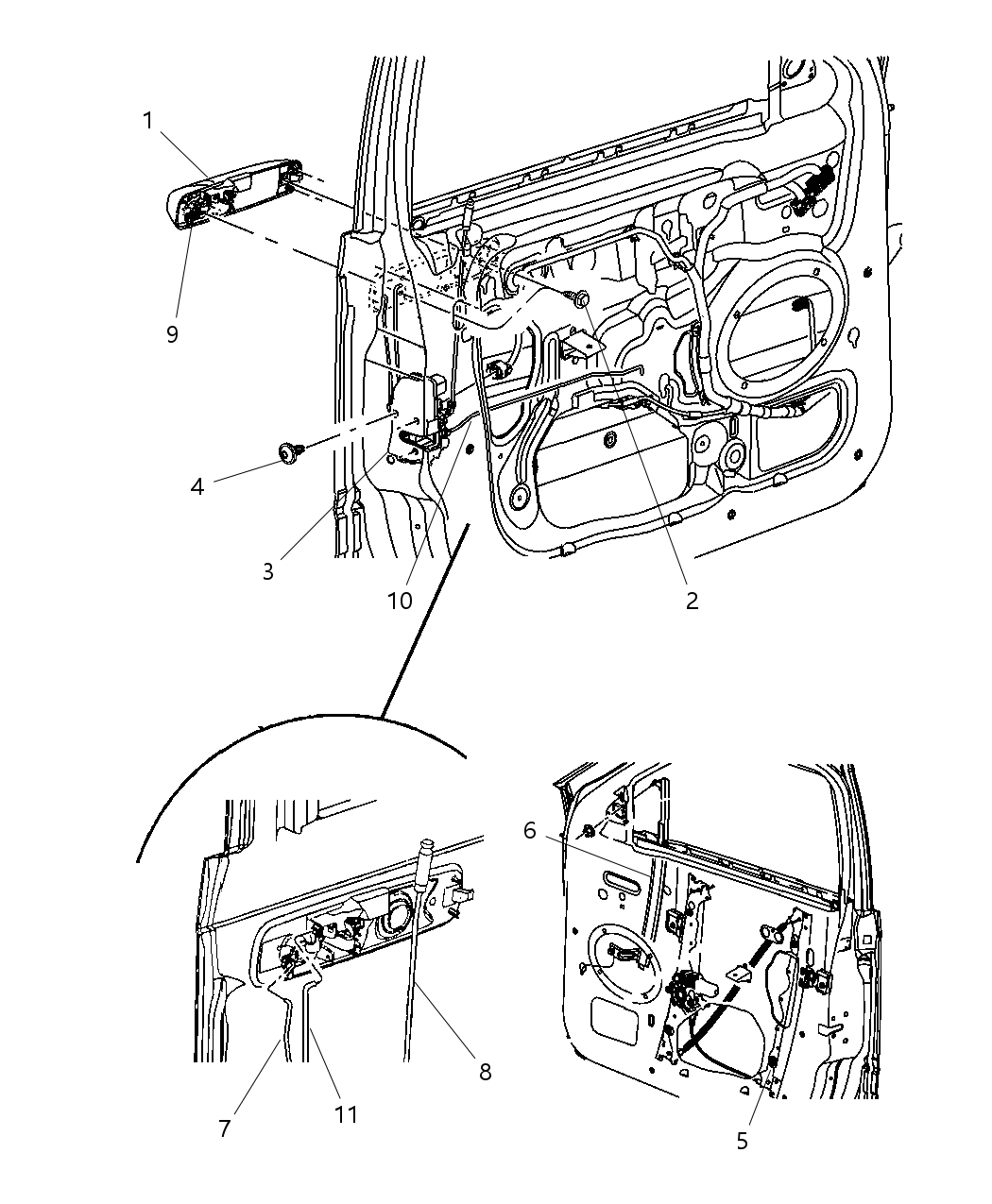 1
9
4
3
10
2
6
7
11
8
5