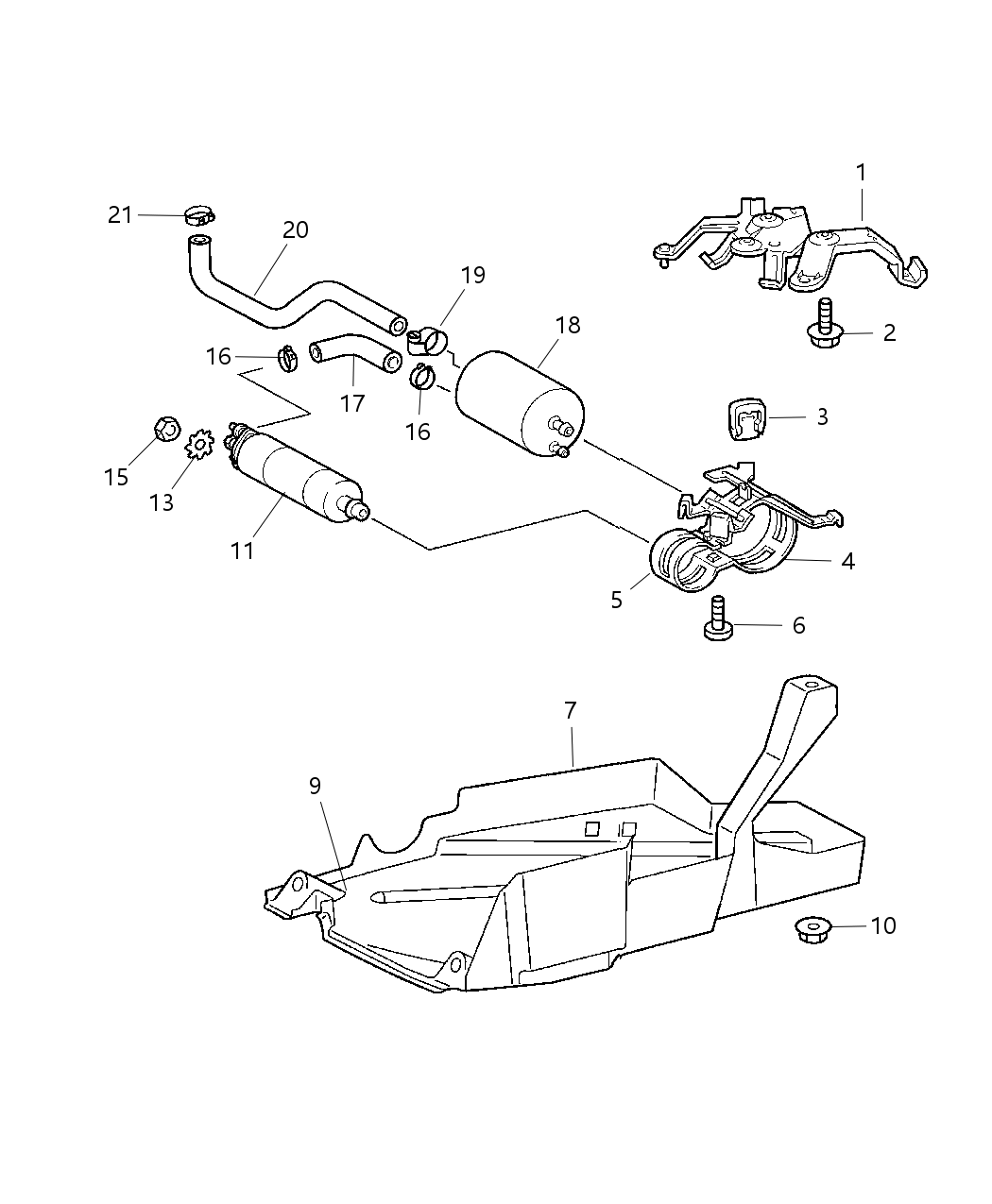 1
21
20
19
18
2
16
17
16
3
15
13
11
4
5
6
7
9
10