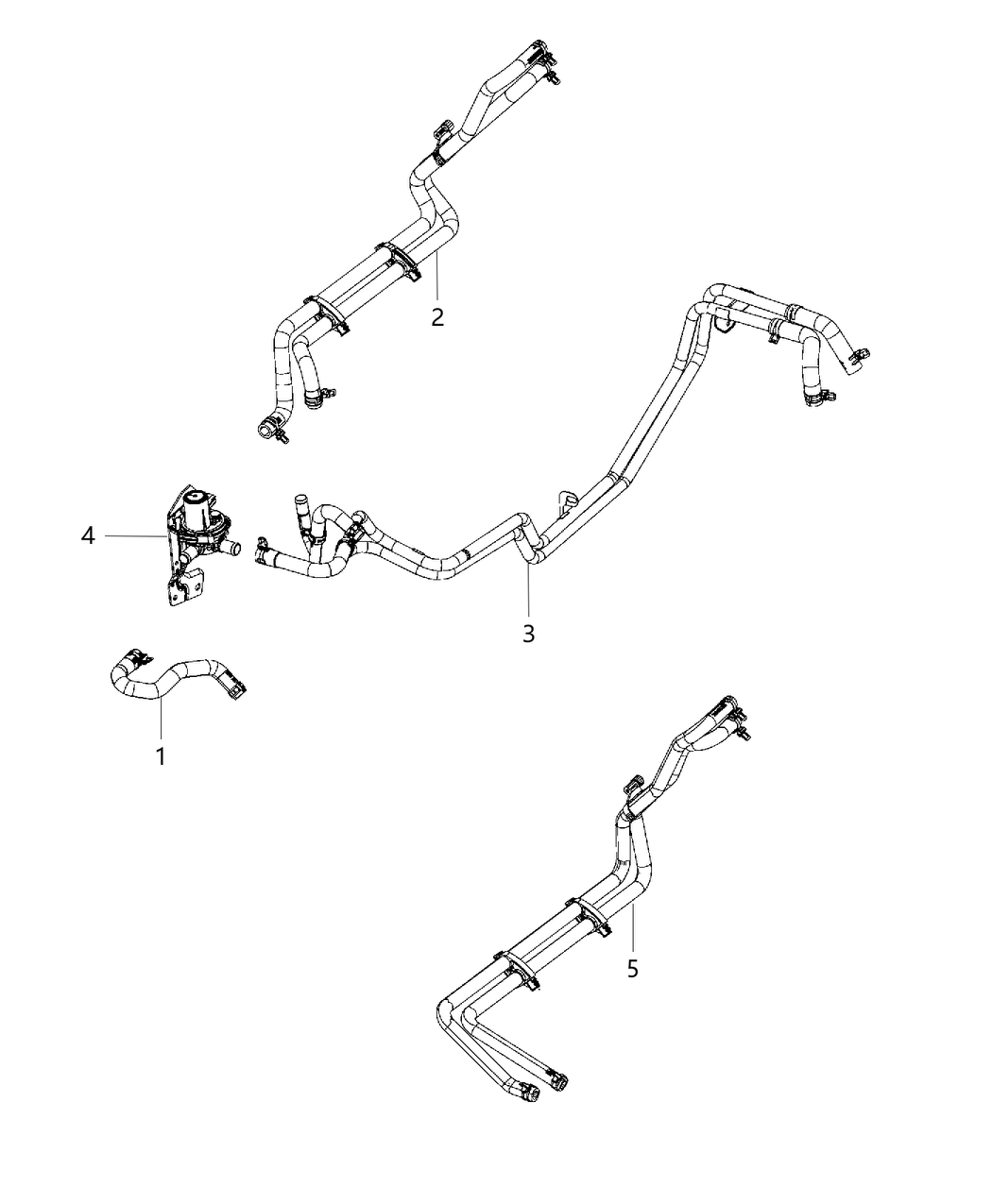 2

4

3

1

5