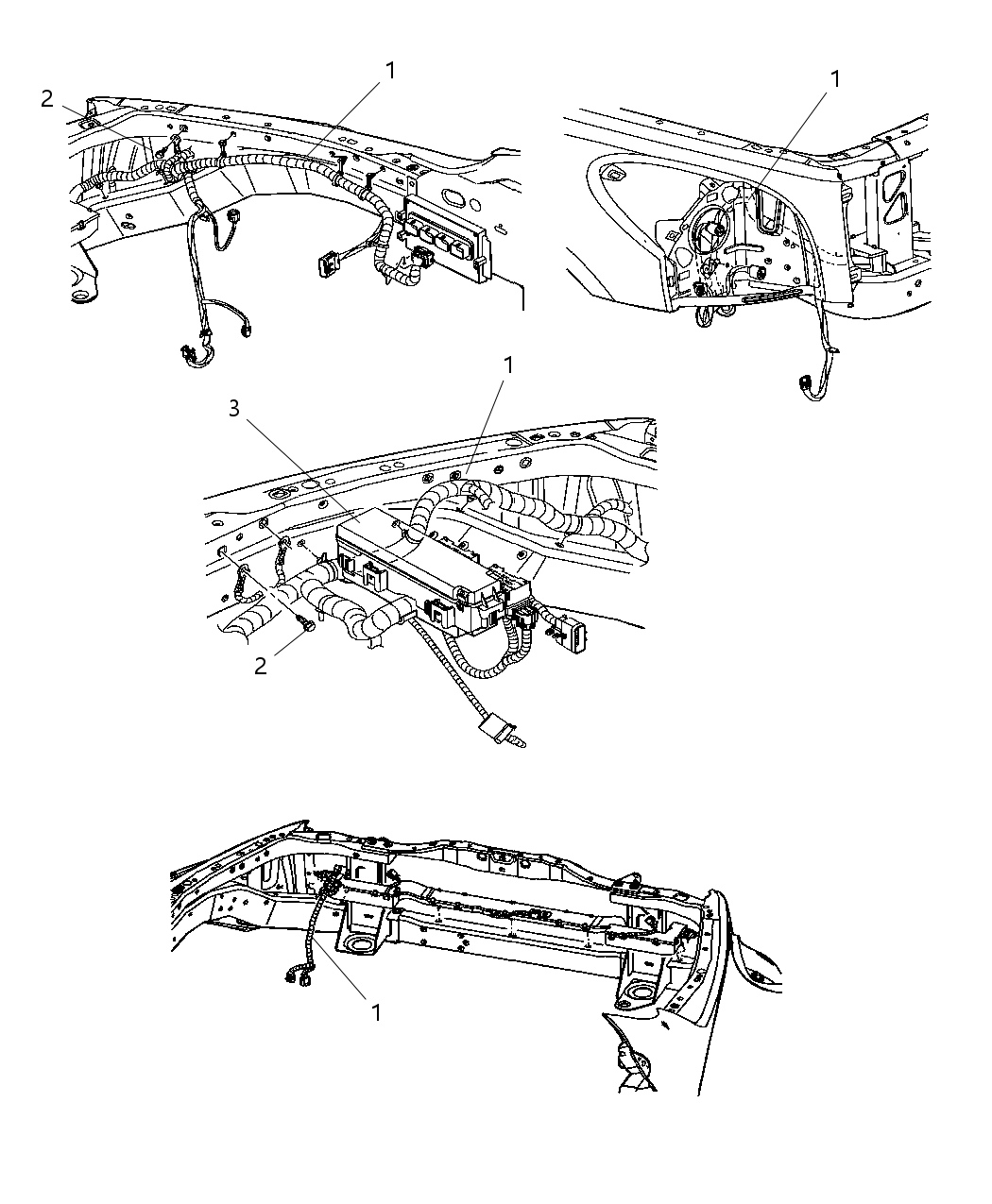 2
1
1
3
1
2
1