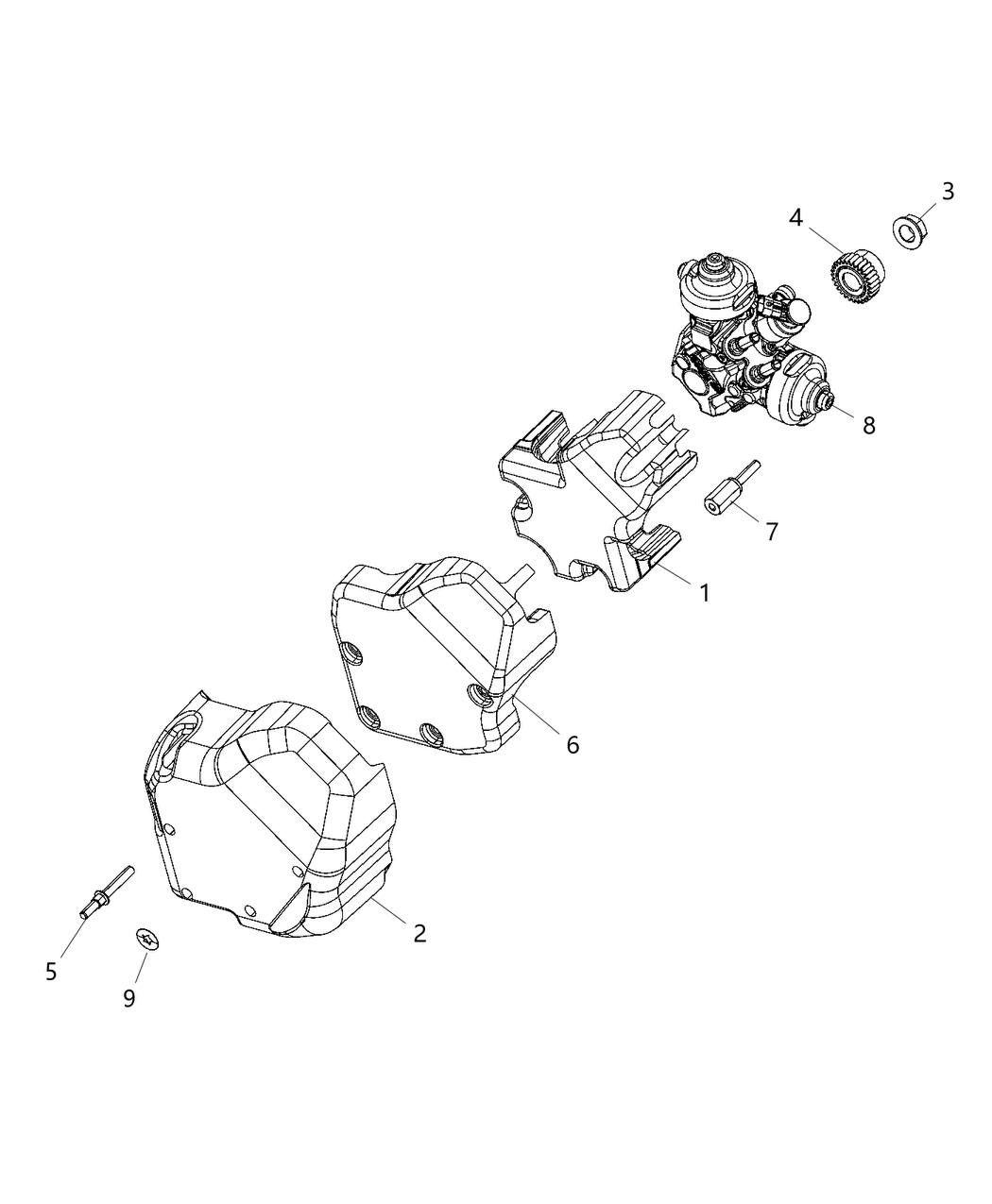 3
4
8
7
1
6
2
5
9